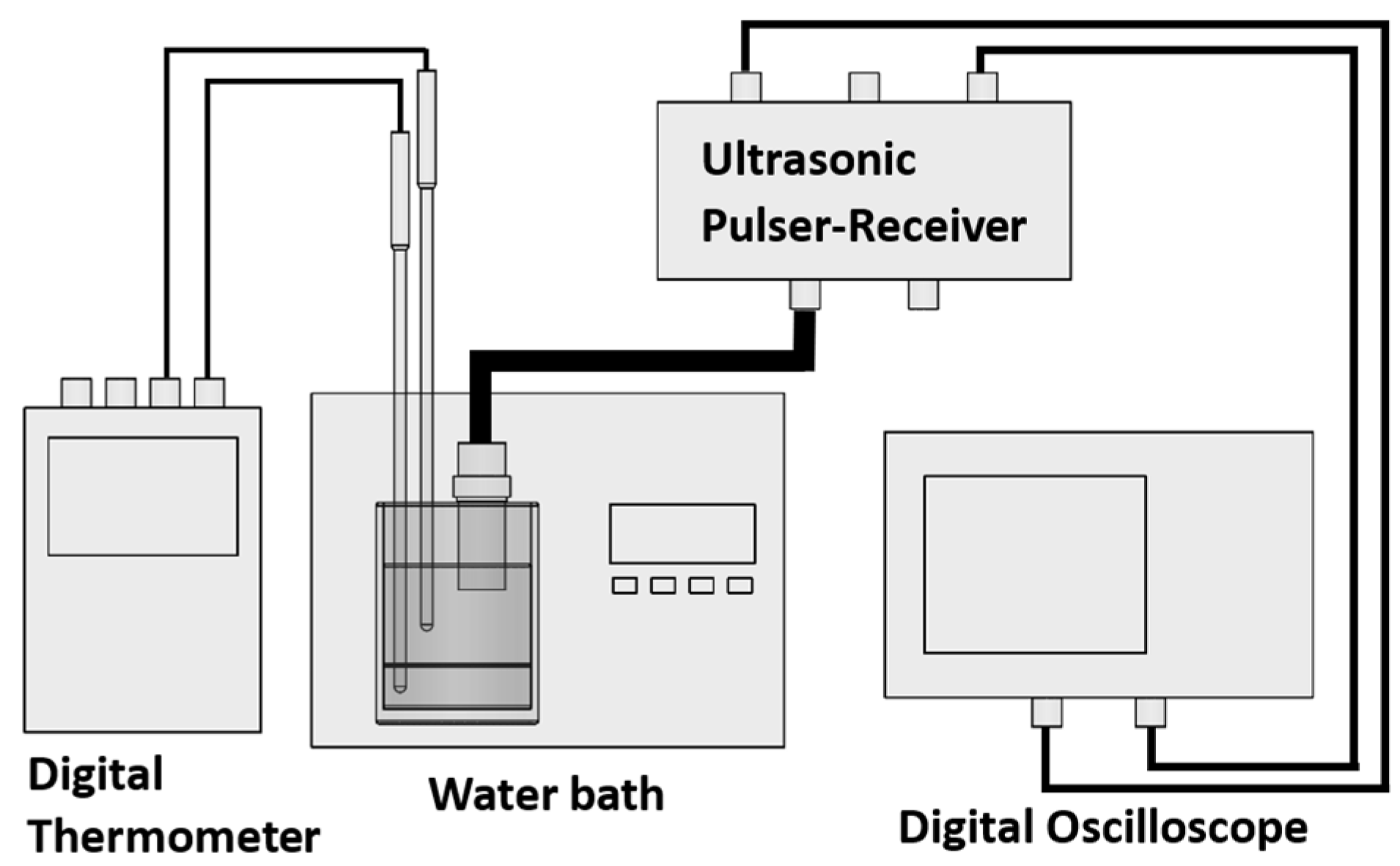 Ultrasonic Pulser-Receiver

Digital Thermometer

Water bath

Digital Oscilloscope