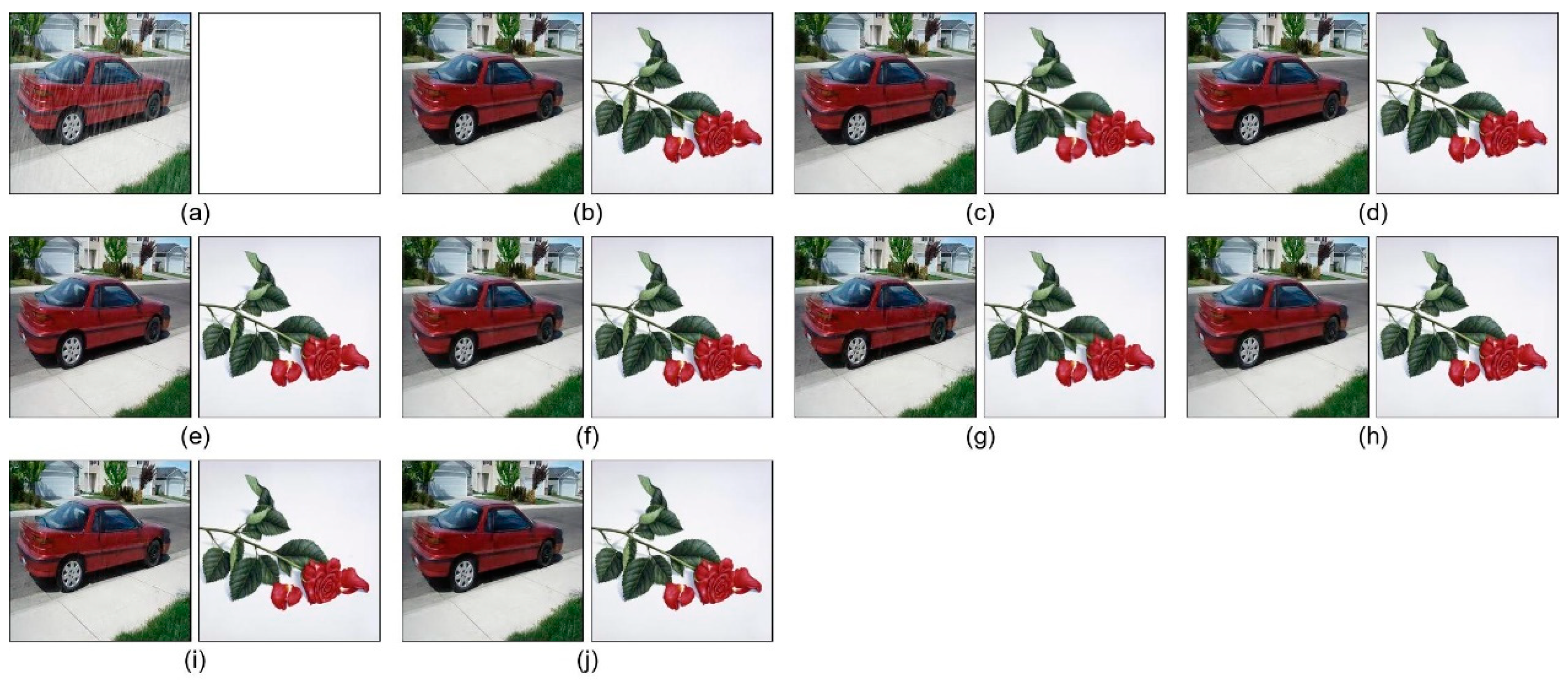 (a) (b) (c) (d)

(e) (f) (g) (h)

(i) (j)