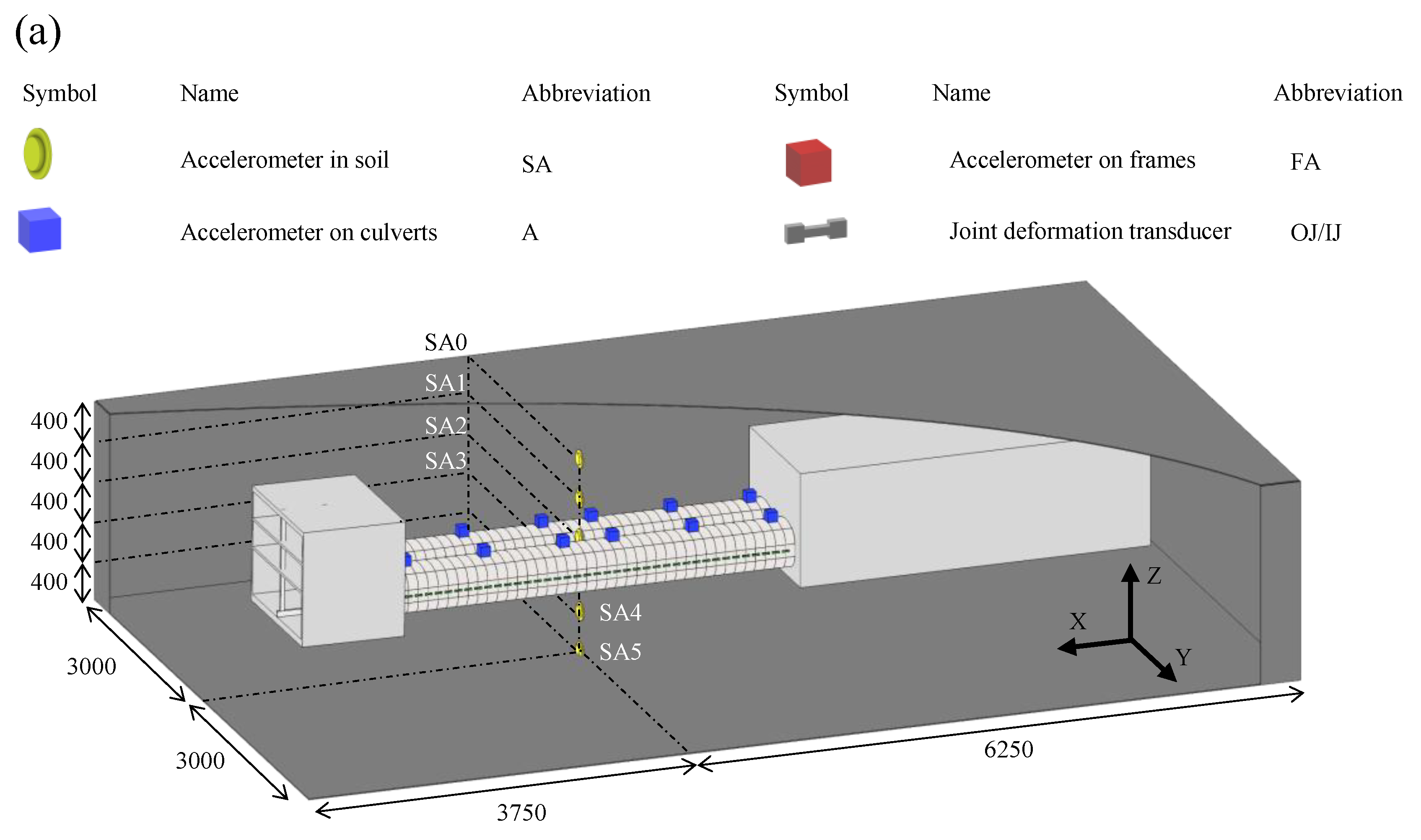 (a)

| Symbol | Name | Abbreviation | Symbol | Name | Abbreviation |
|---|---|---|---|---|---|
| | Accelerometer in soil | SA | | Accelerometer on frames | FA |
| | Accelerometer on culverts | A | | Joint deformation transducer | OJ/IJ |

SA0
SA1
SA2
SA3
400
400
400
400
400
SA4
SA5
Z
X
Y
3000
3000
3750
6250