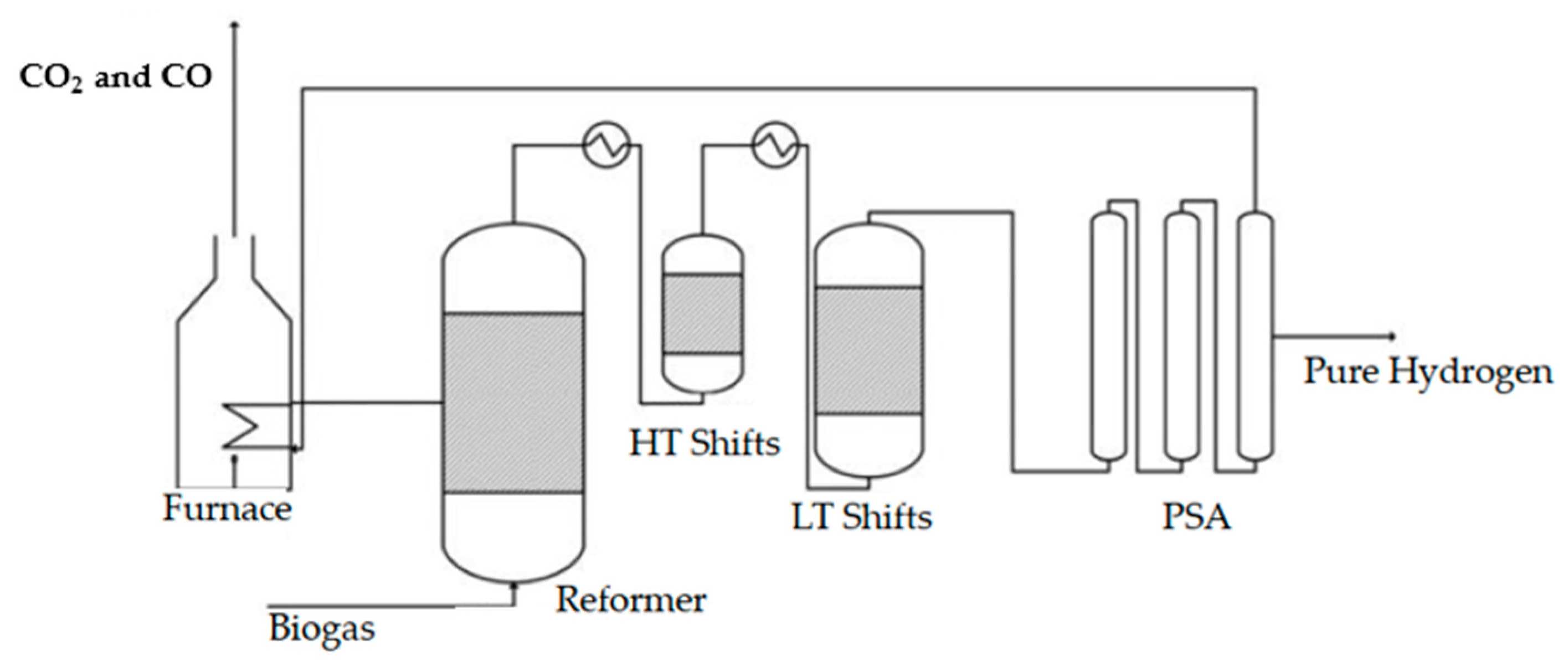 $CO_2$ and CO

Pure Hydrogen

HT Shifts

Furnace

LT Shifts

PSA

Reformer

Biogas