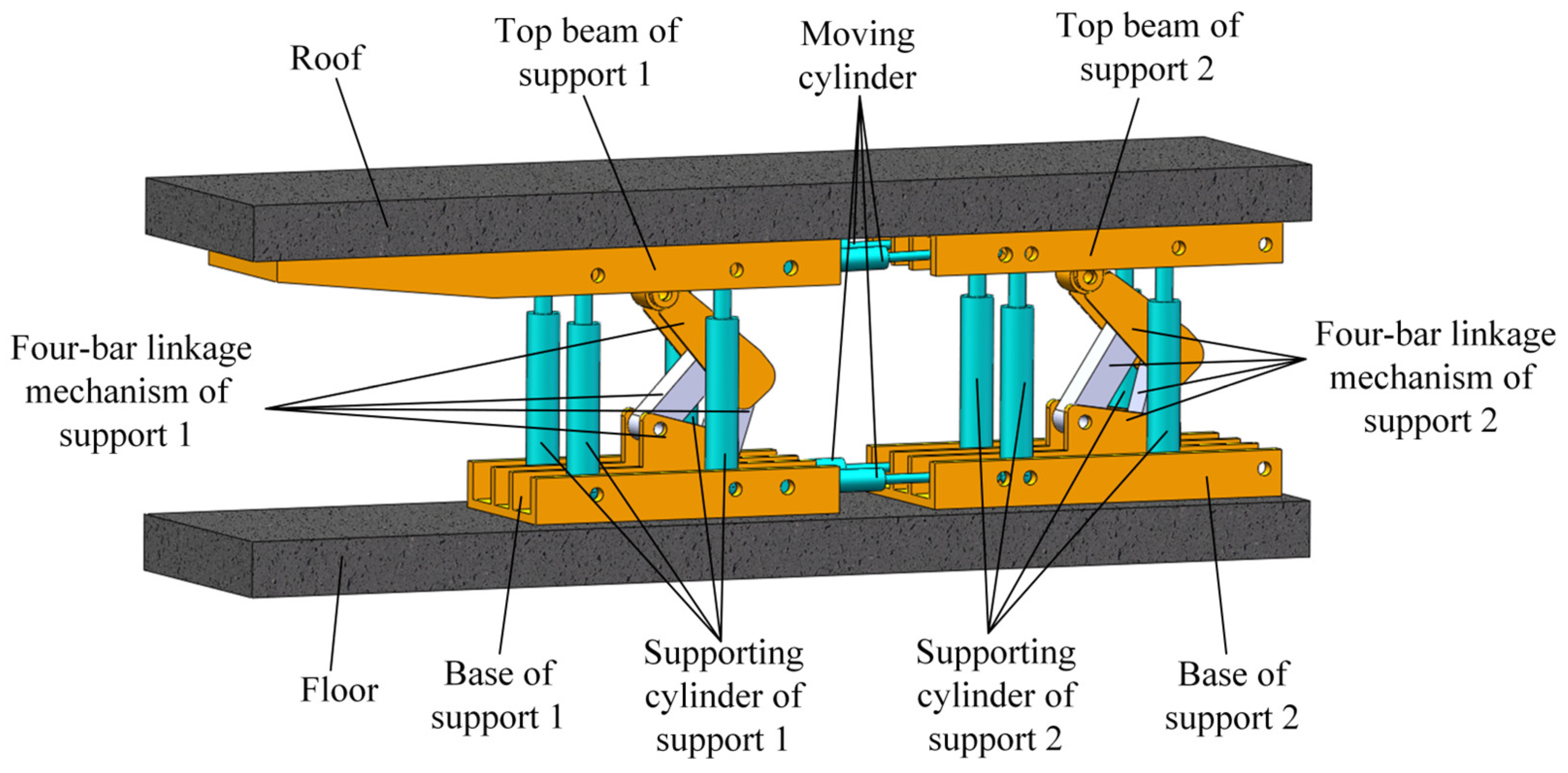 Roof

Top beam of support 1

Moving cylinder

Top beam of support 2

Four-bar linkage mechanism of support 1

Four-bar linkage mechanism of support 2

Floor

Base of support 1

Supporting cylinder of support 1

Supporting cylinder of support 2

Base of support 2