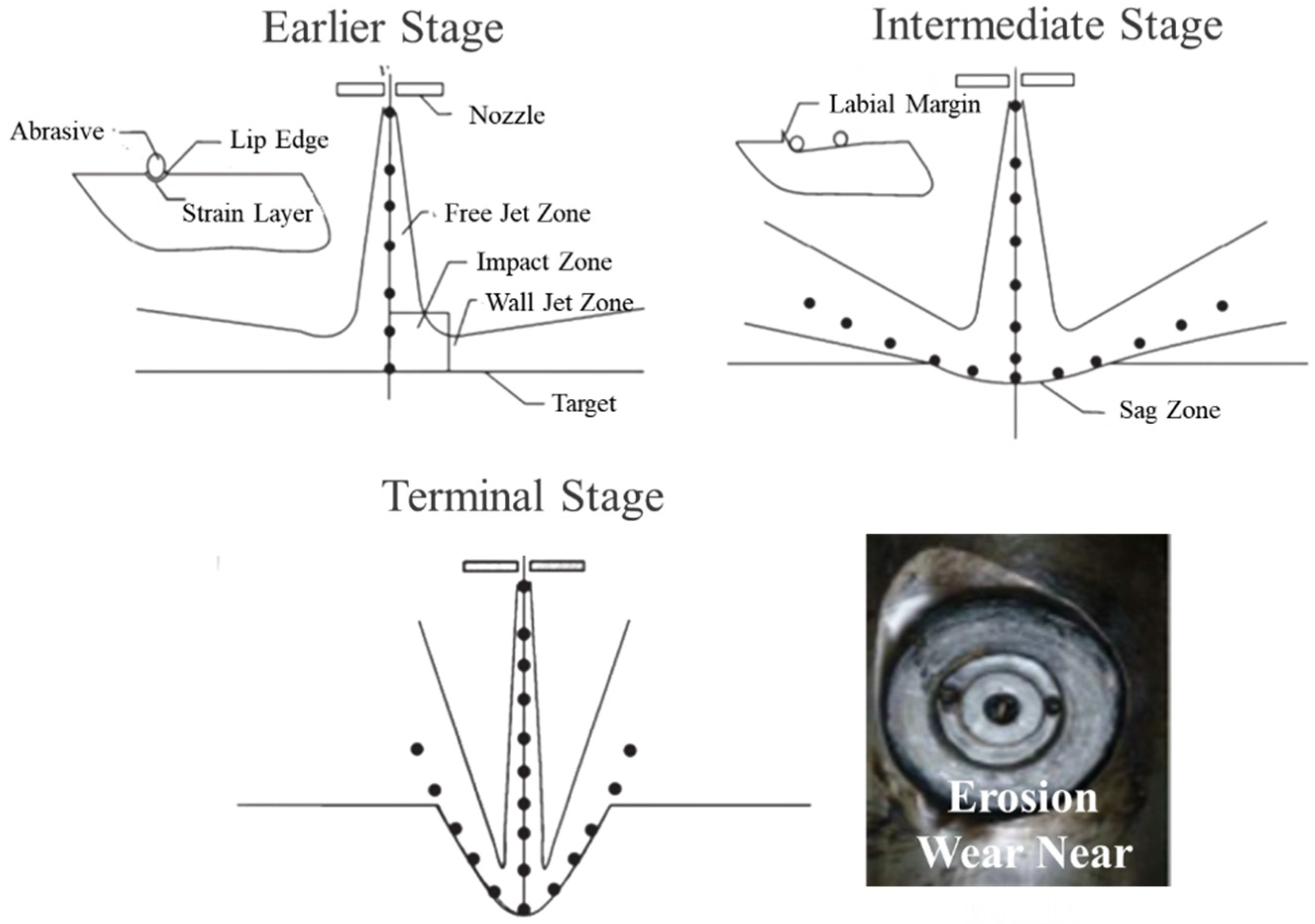 Earlier Stage

Nozzle

Abrasive

Lip Edge

Strain Layer

Free Jet Zone

Impact Zone

Wall Jet Zone

Target

Intermediate Stage

Labial Margin

Sag Zone

Terminal Stage

Erosion Wear Near