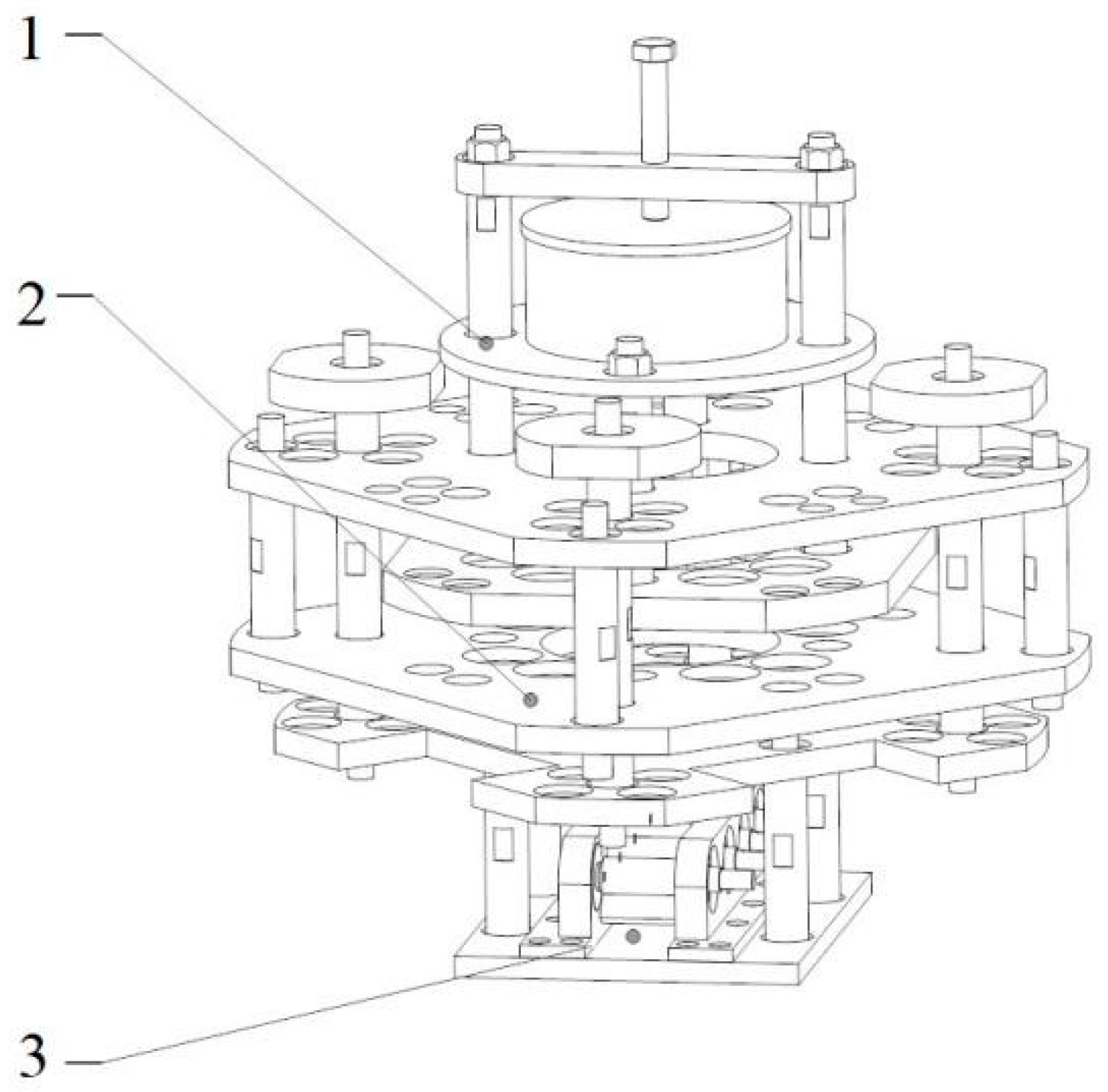 1
2
3