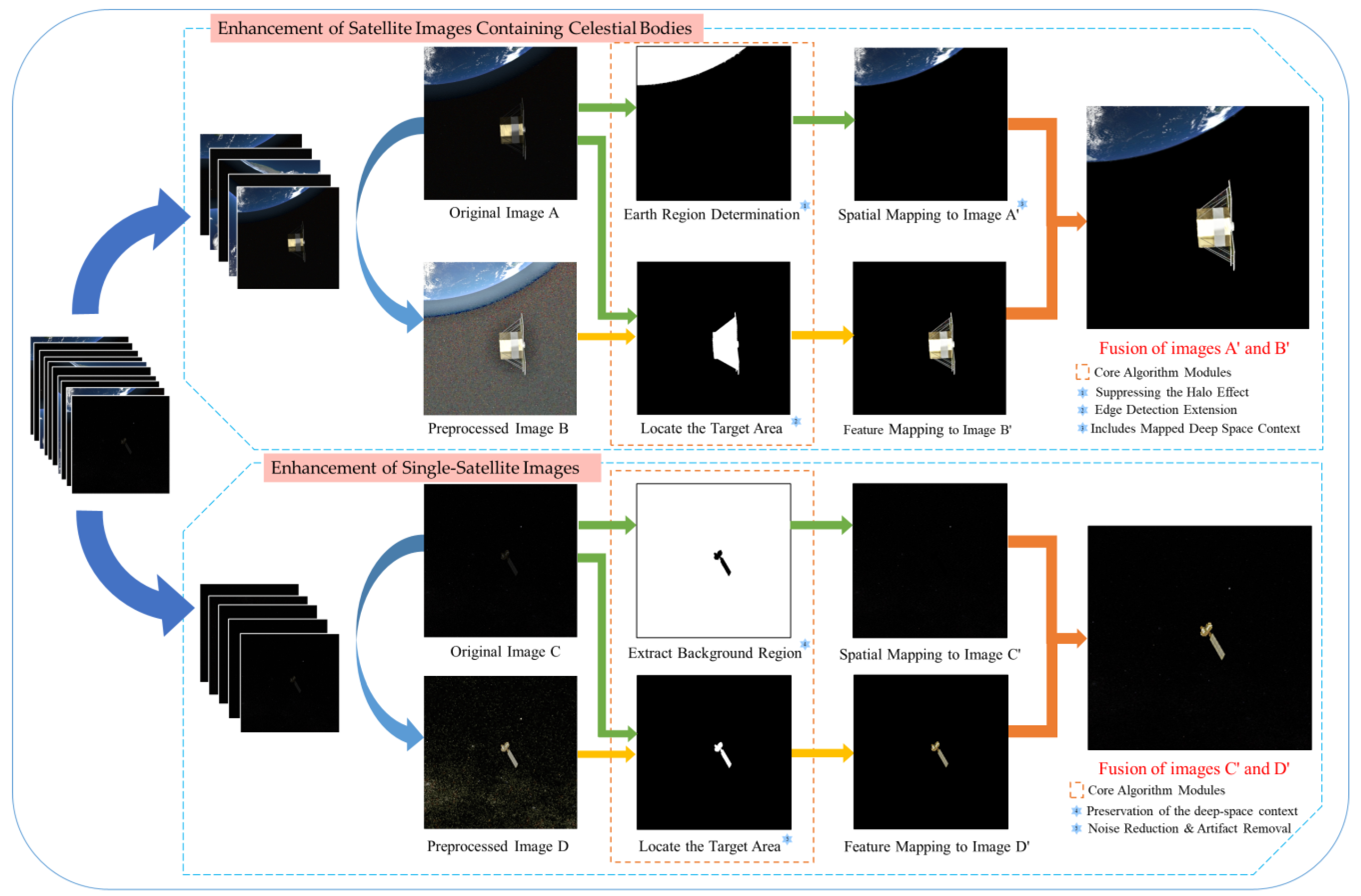 Enhancement of Satellite Images Containing Celestial Bodies

Original Image A

Earth Region Determination

Spatial Mapping to Image A'

Preprocessed Image B

Locate the Target Area

Feature Mapping to Image B'

Fusion of images A' and B'

Core Algorithm Modules

Suppressing the Halo Effect

Edge Detection Extension

Includes Mapped Deep Space Context

Enhancement of Single-Satellite Images

Original Image C

Extract Background Region

Spatial Mapping to Image C'

Preprocessed Image D

Locate the Target Area

Feature Mapping to Image D'

Fusion of images C' and D'

Core Algorithm Modules

Preservation of the deep-space context

Noise Reduction & Artifact Removal