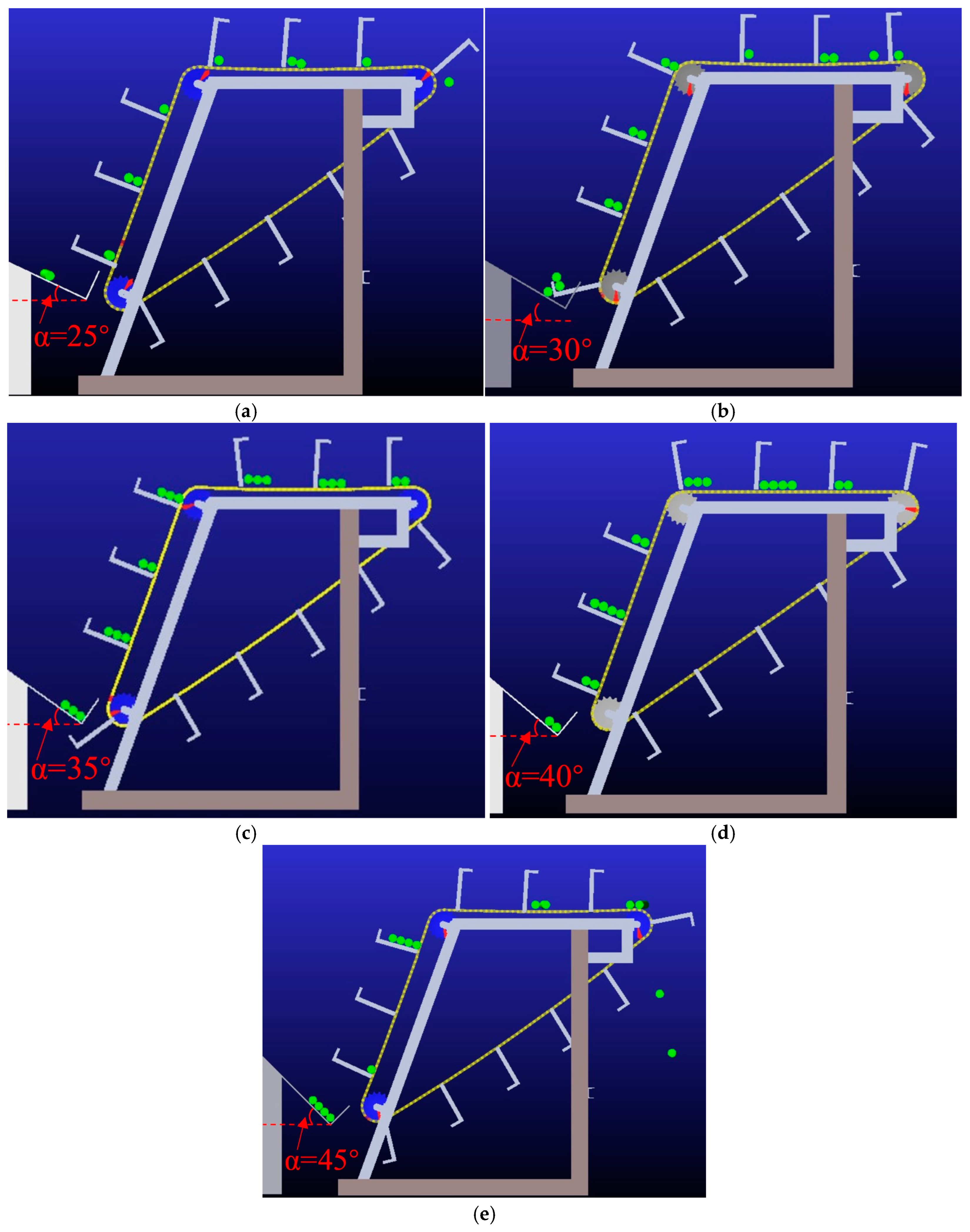 α=25°

(a)

α=30°

(b)

α=35°

(c)

α=40°

(d)

α=45°

(e)