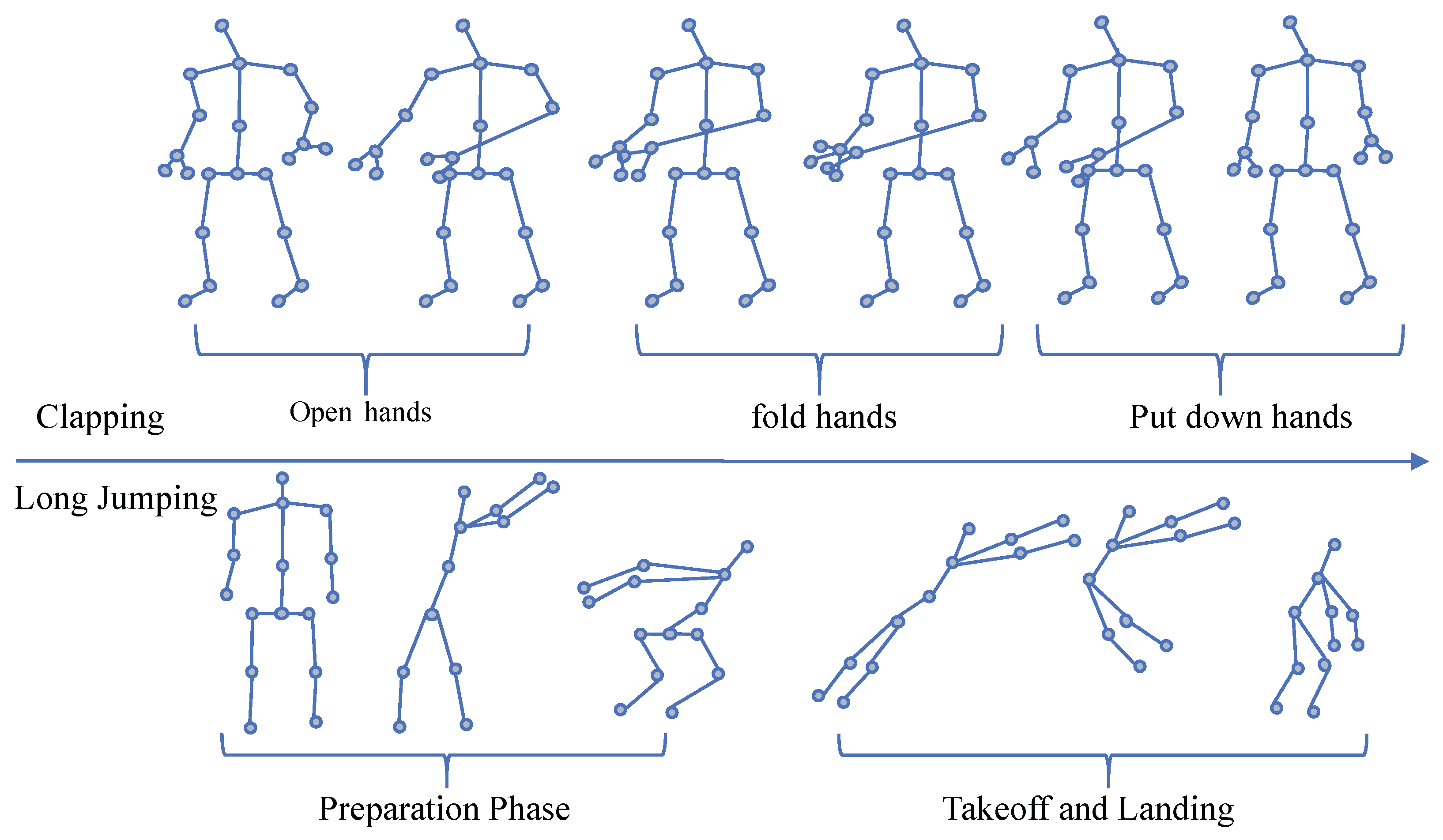 Clapping
Open hands
fold hands
Put down hands
Long Jumping
Preparation Phase
Takeoff and Landing