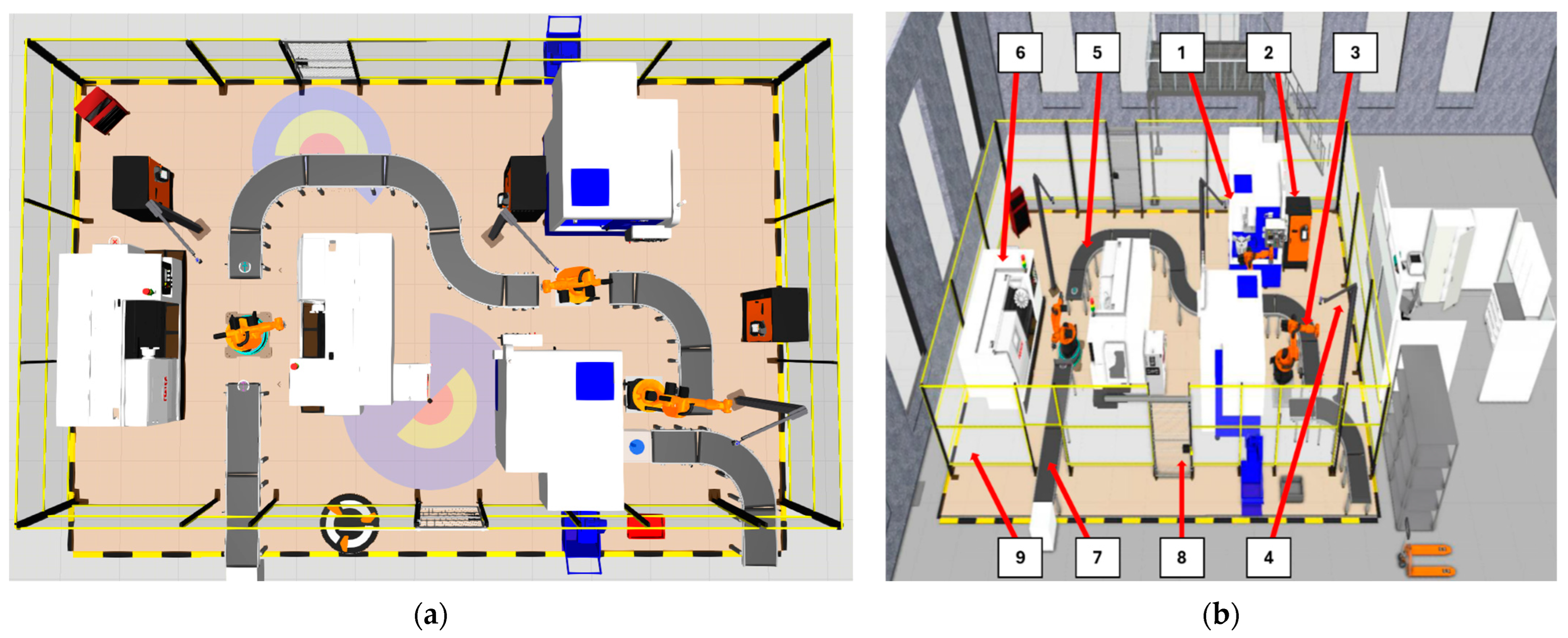 (a)

6 5 1 2 3

9 7 8 4

(b)