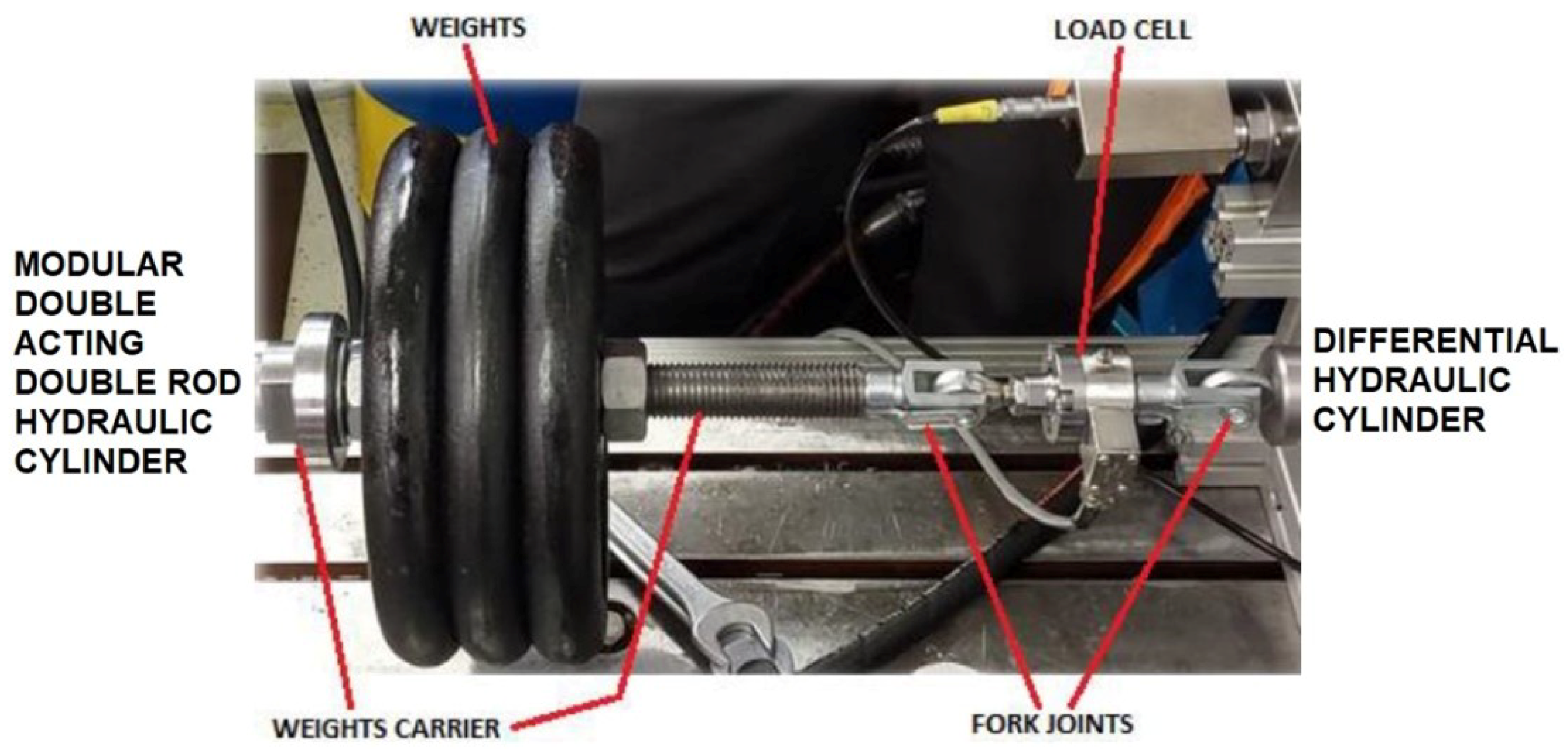 WEIGHTS

LOAD CELL

MODULAR DOUBLE ACTING DOUBLE ROD HYDRAULIC CYLINDER

DIFFERENTIAL HYDRAULIC CYLINDER

WEIGHTS CARRIER

FORK JOINTS