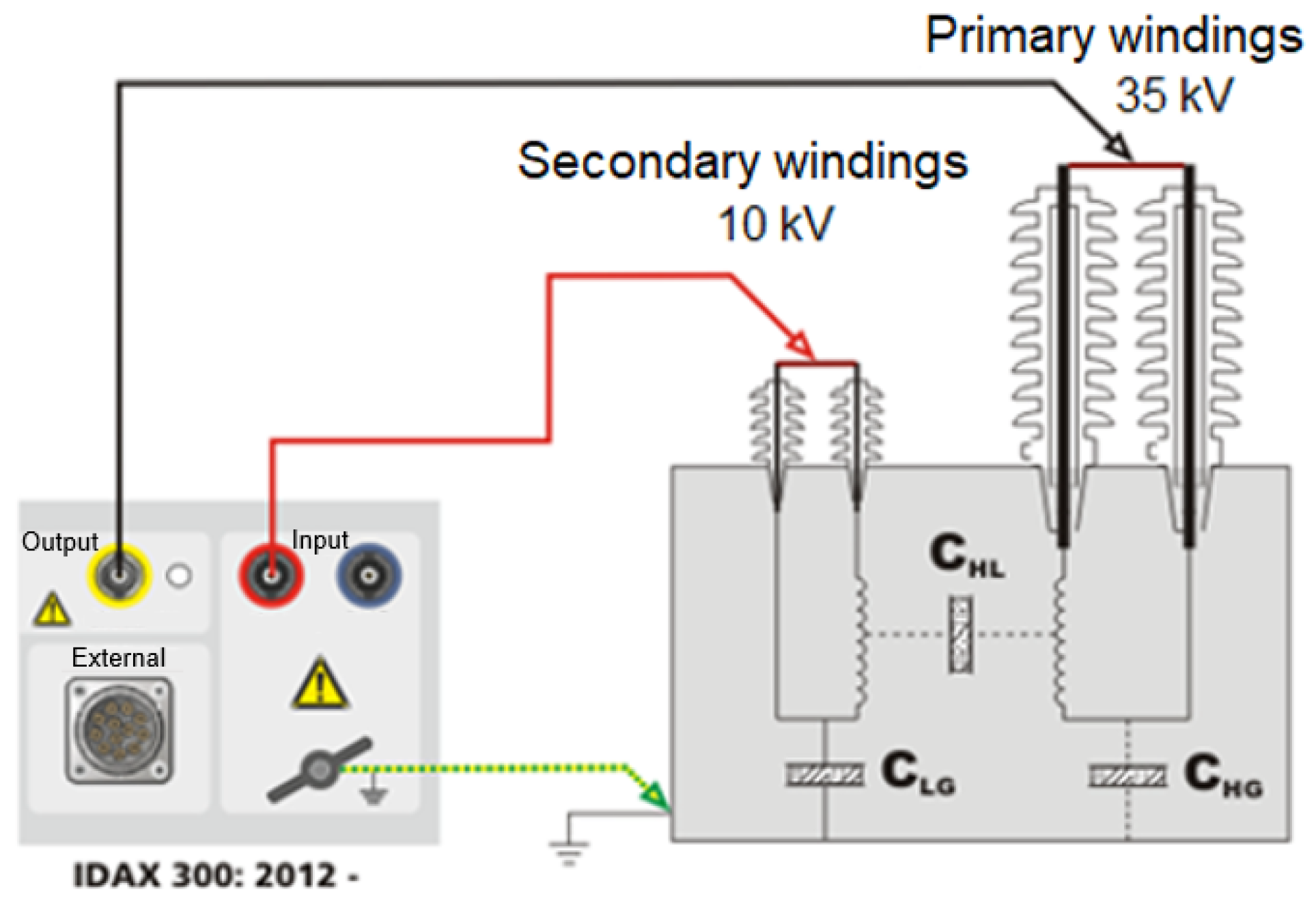 Primary windings
35 kV

Secondary windings
10 kV

Output

Input

External

$C_{HL}$

$C_{LG}$

$C_{HG}$

IDAX 300: 2012 -