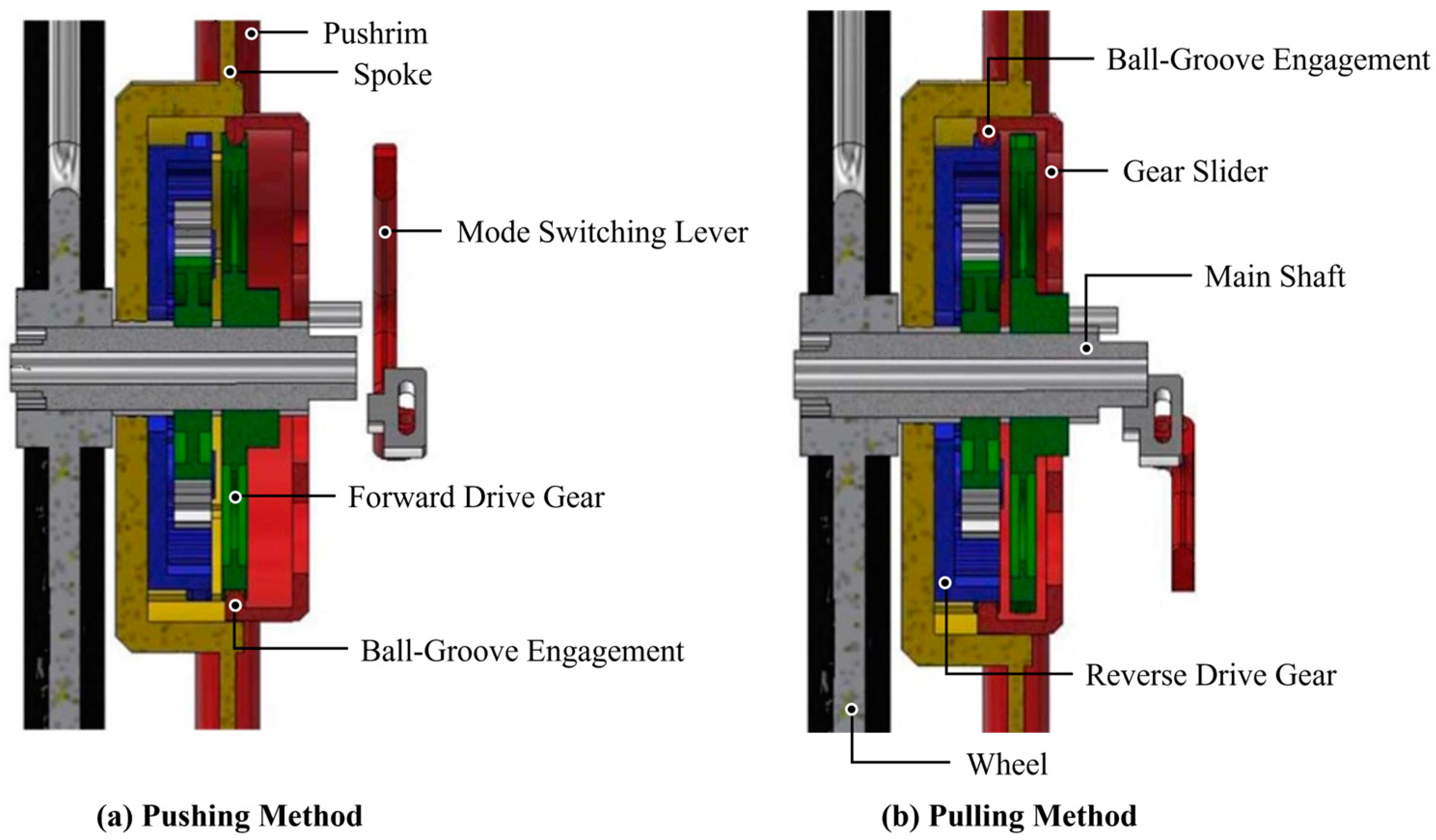 Pushrim
Spoke
Mode Switching Lever
Forward Drive Gear
Ball-Groove Engagement

(a) Pushing Method

Ball-Groove Engagement
Gear Slider
Main Shaft
Reverse Drive Gear
Wheel

(b) Pulling Method