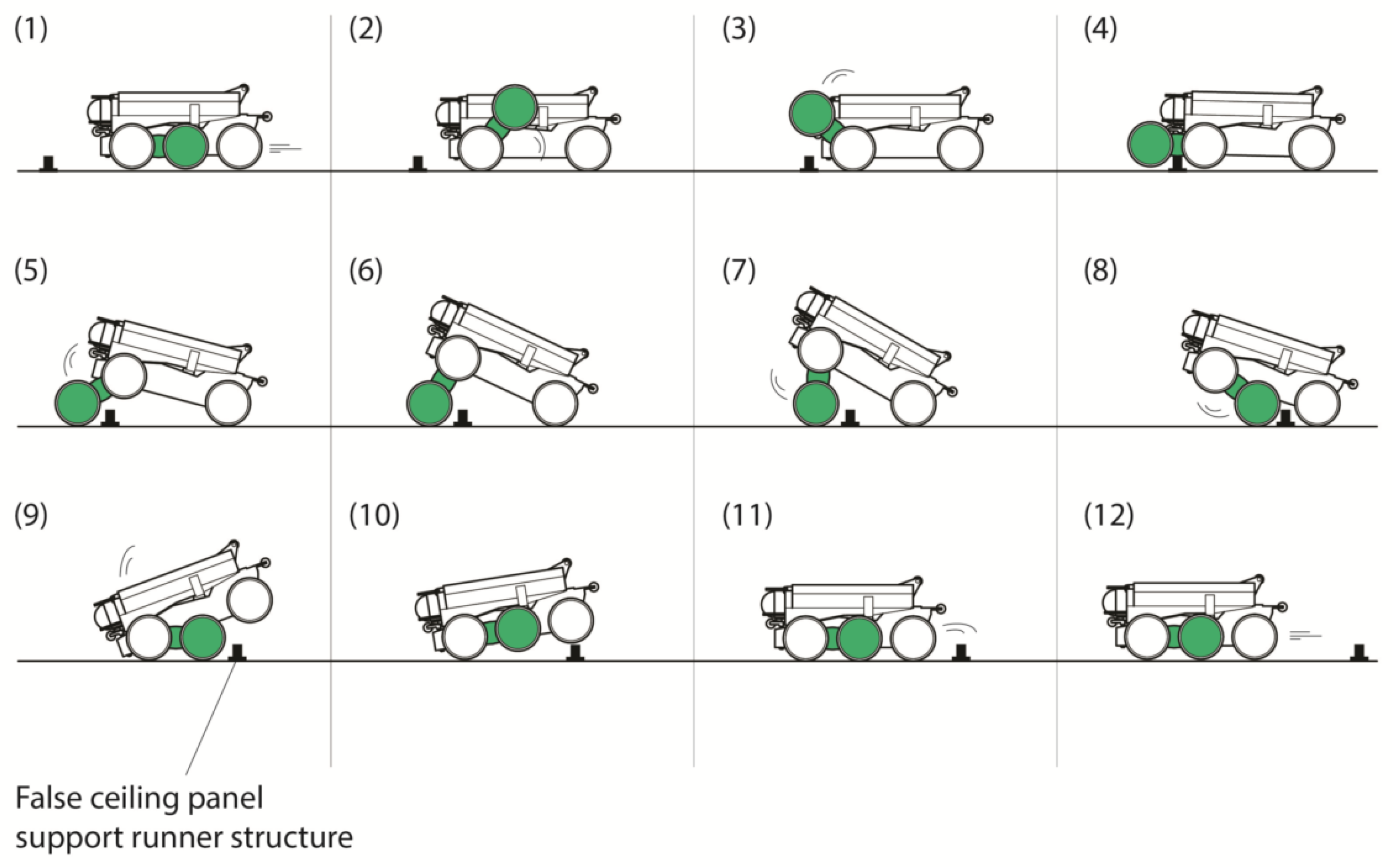 (1)

(2)

(3)

(4)

(5)

(6)

(7)

(8)

(9)

(10)

(11)

(12)

False ceiling panel support runner structure