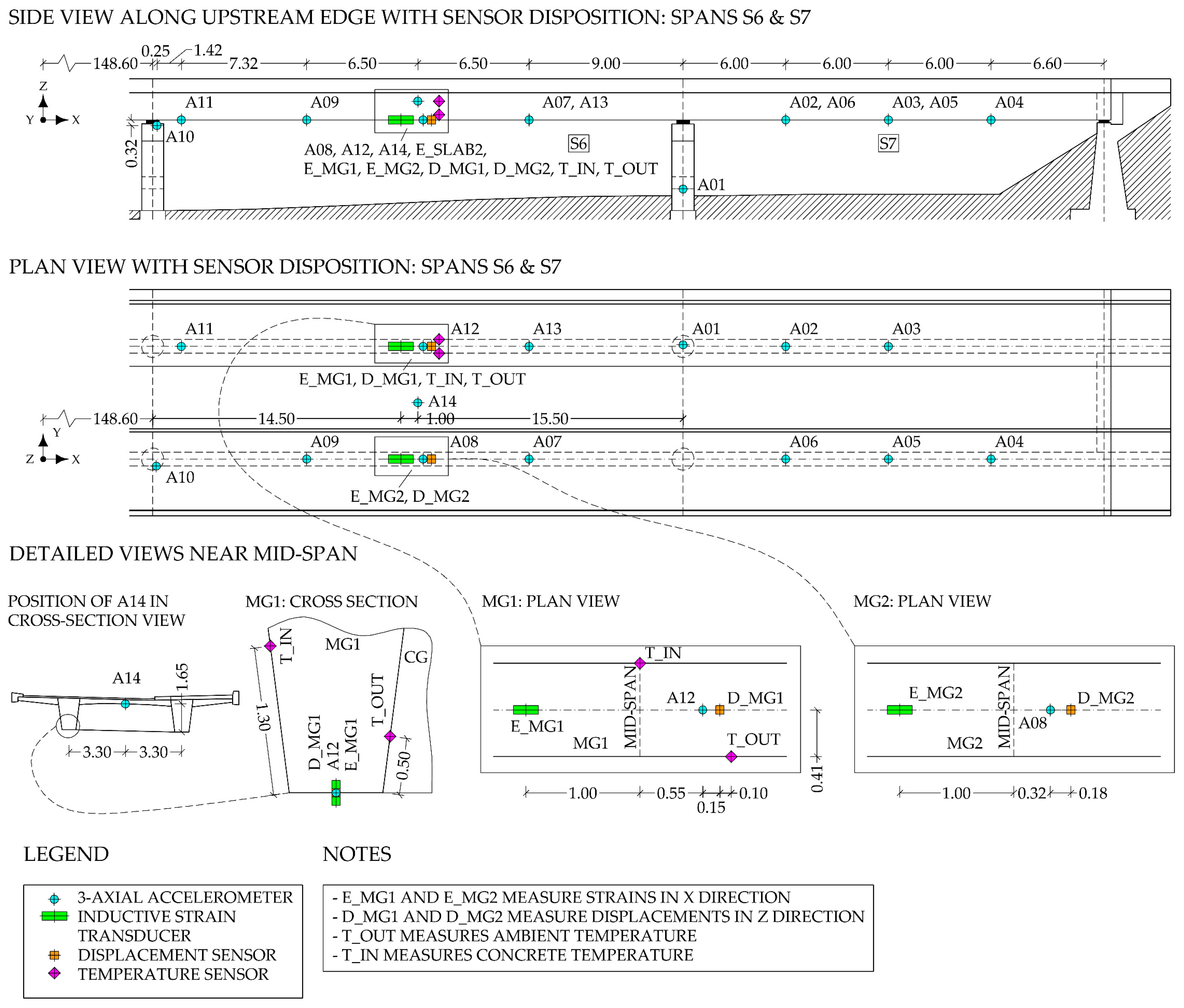 SIDE VIEW ALONG UPSTREAM EDGE WITH SENSOR DISPOSITION: SPANS S6 & S7

148.60 0.25 1.42 7.32 6.50 6.50 9.00 6.00 6.00 6.00 6.60

Z Y X

A11 A09 A07, A13 A02, A06 A03, A05 A04

A10 0.32

A08, A12, A14, E_SLAB2, E_MG1, E_MG2, D_MG1, D_MG2, T_IN, T_OUT

S6 S7

A01

PLAN VIEW WITH SENSOR DISPOSITION: SPANS S6 & S7

A11 A12 A13 A01 A02 A03

E_MG1, D_MG1, T_IN, T_OUT

A14

148.60 14.50 1.00 15.50

Y Z X

A09 A08 A07 A06 A05 A04

A10

E_MG2, D_MG2

DETAILED VIEWS NEAR MID-SPAN

POSITION OF A14 IN CROSS-SECTION VIEW

A14 1.65

3.30 3.30

MG1: CROSS SECTION

T_IN MG1 CG T_OUT 1.30 D_MG1 A12 E_MG1 0.50

MG1: PLAN VIEW

T_IN MID-SPAN A12 D_MG1 E_MG1 MG1 T_OUT 0.41

1.00 0.55 0.10 0.15

MG2: PLAN VIEW

E_MG2 MID-SPAN D_MG2 A08 MG2

1.00 0.32 0.18

LEGEND

3-AXIAL ACCELEROMETER
INDUCTIVE STRAIN TRANSDUCER
DISPLACEMENT SENSOR
TEMPERATURE SENSOR

NOTES

- E_MG1 AND E_MG2 MEASURE STRAINS IN X DIRECTION
- D_MG1 AND D_MG2 MEASURE DISPLACEMENTS IN Z DIRECTION
- T_OUT MEASURES AMBIENT TEMPERATURE
- T_IN MEASURES CONCRETE TEMPERATURE