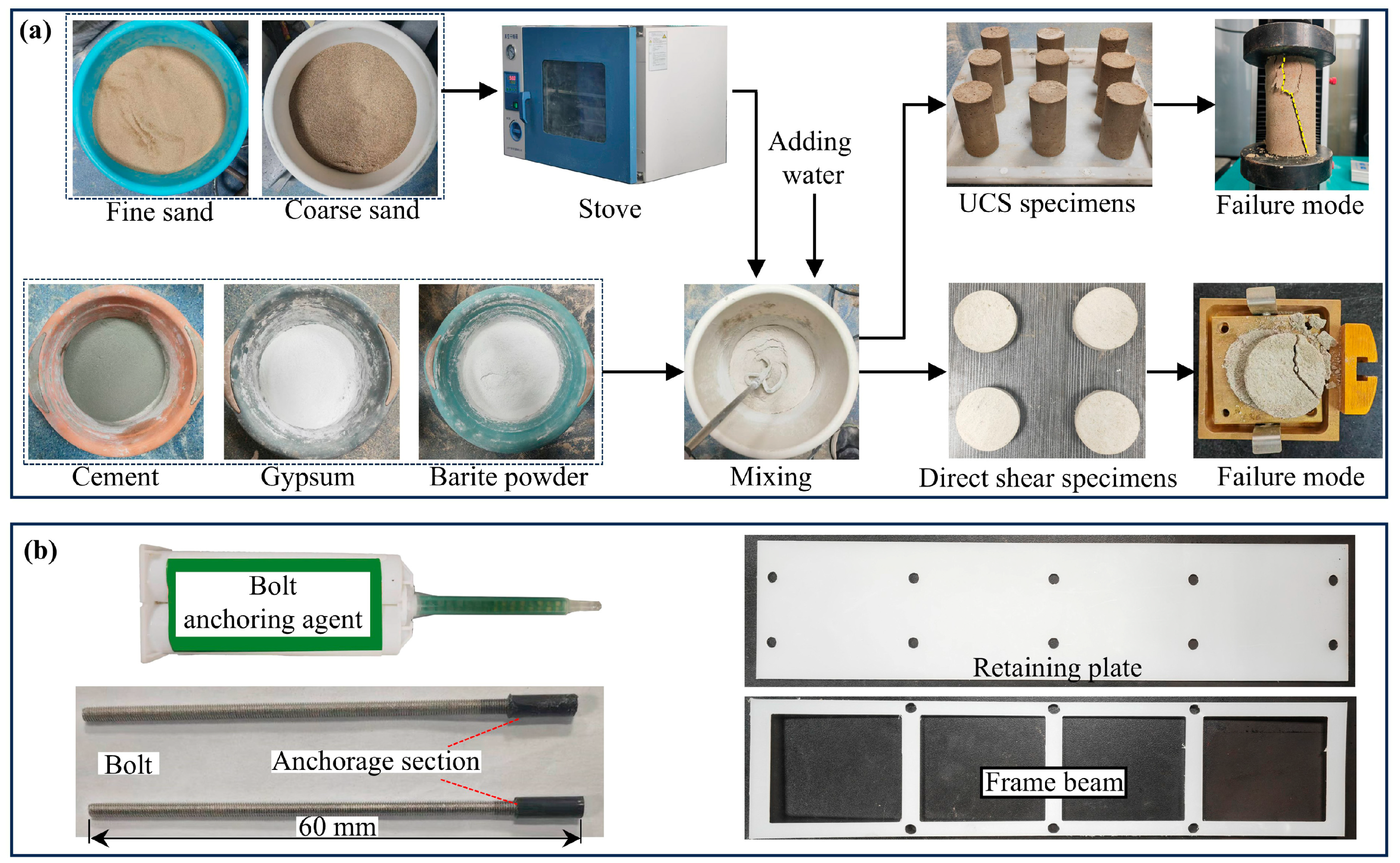 (a)

Fine sand

Coarse sand

Stove

Adding water

UCS specimens

Failure mode

Cement

Gypsum

Barite powder

Mixing

Direct shear specimens

Failure mode

(b)

Bolt anchoring agent

Bolt

Anchorage section

60 mm

Retaining plate

Frame beam