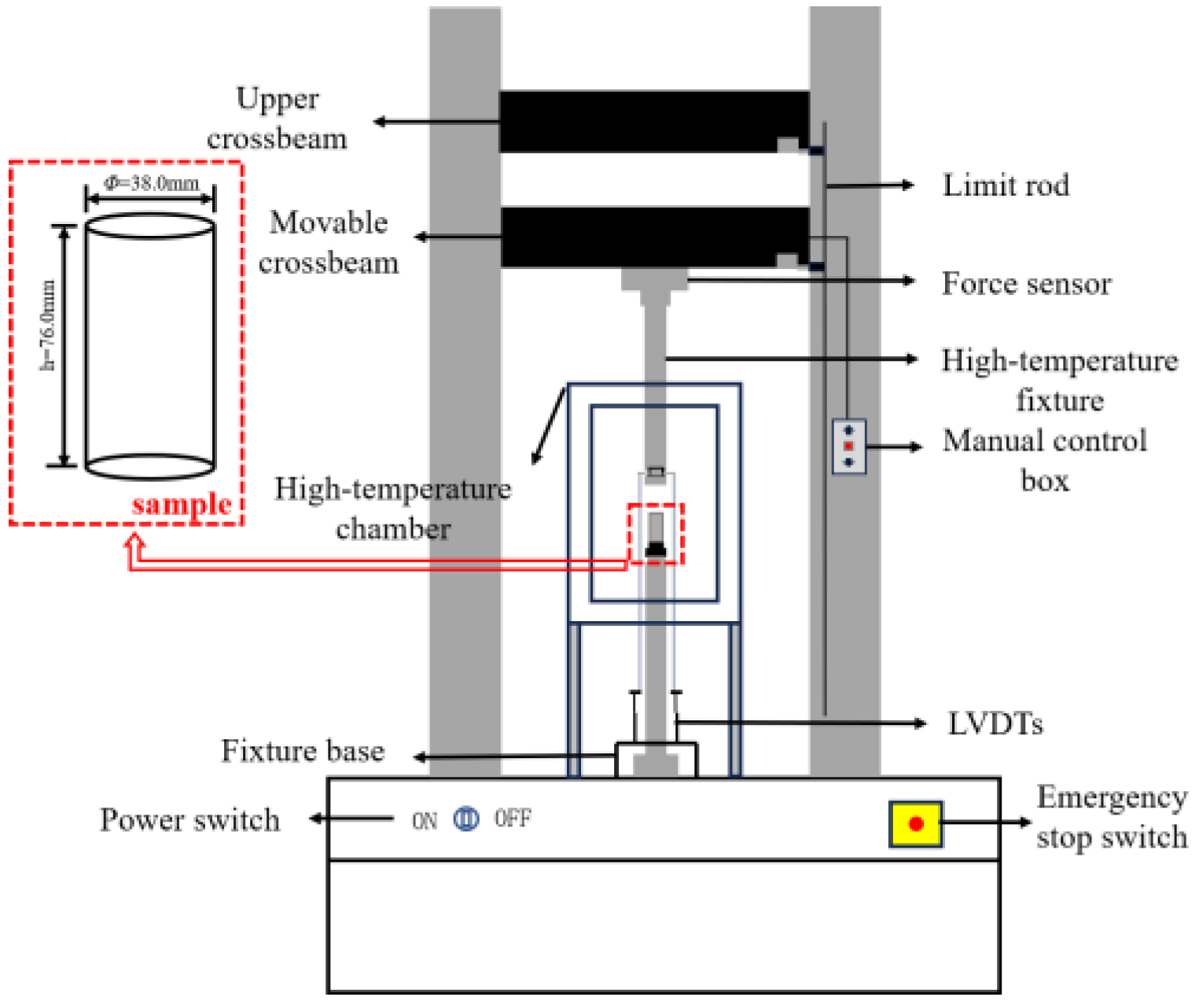 Upper crossbeam

$\Phi$=38.0mm

h=76.0mm

sample

Movable crossbeam

Limit rod

Force sensor

High-temperature fixture

Manual control box

High-temperature chamber

LVDTs

Fixture base

Power switch

ON

OFF

Emergency stop switch