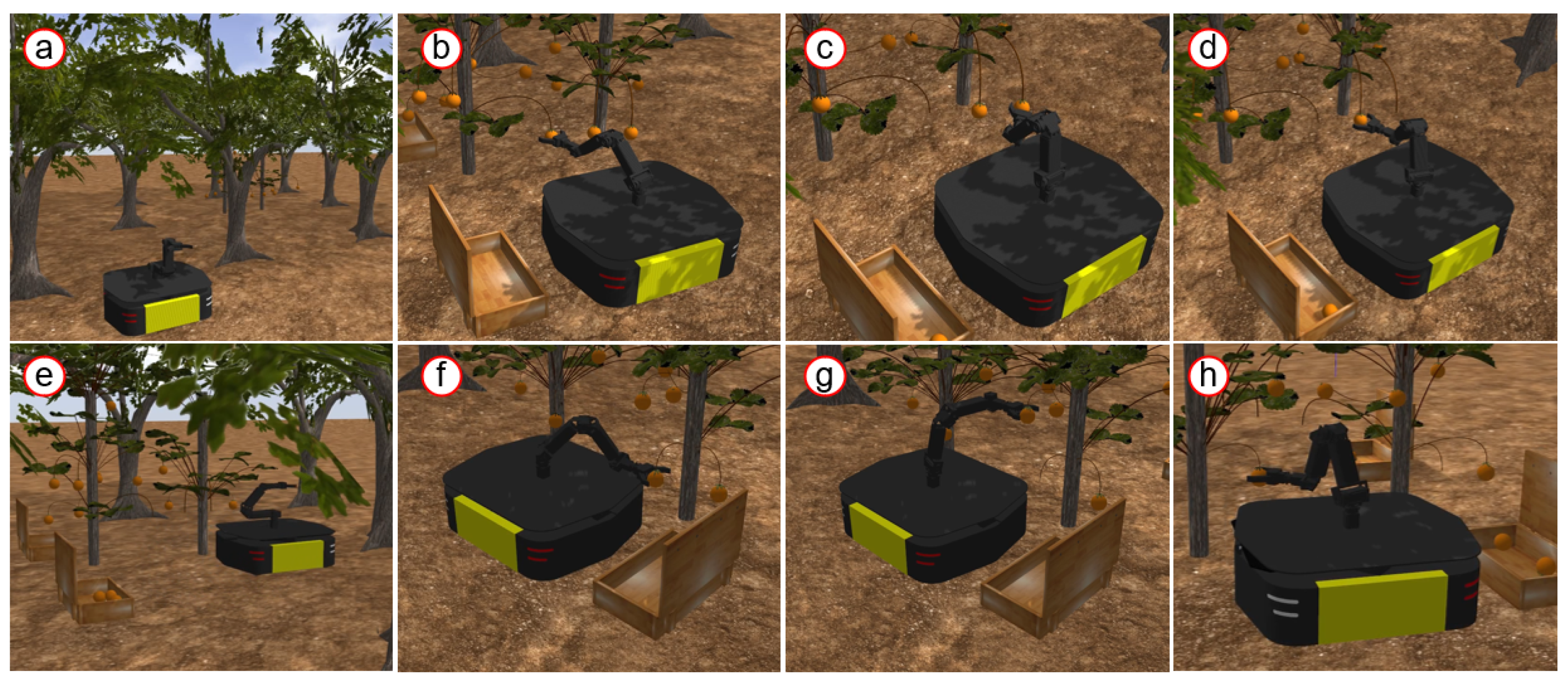 a b c d
e f g h