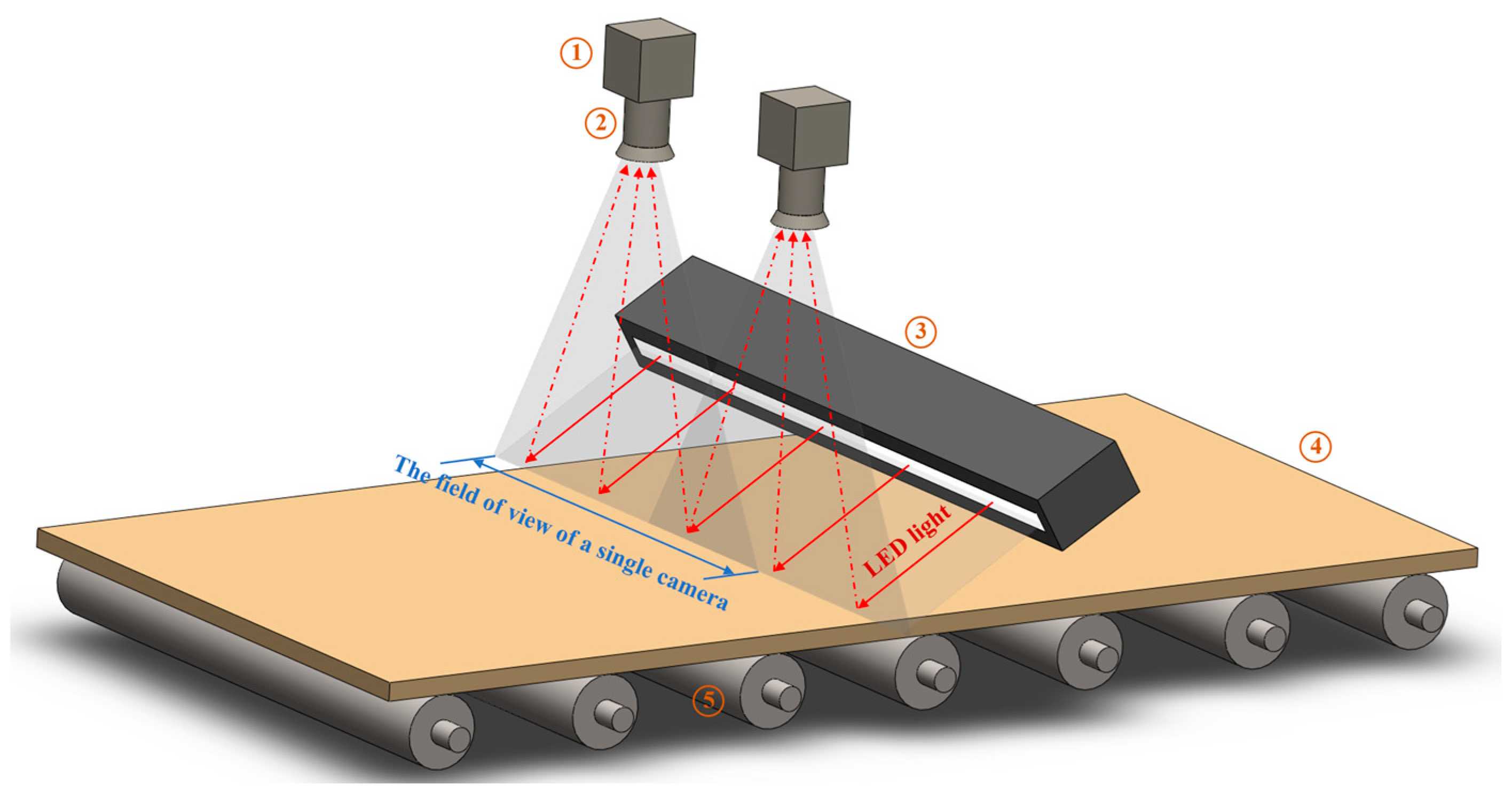 ①
②
③
④
The field of view of a single camera
LED light
⑤