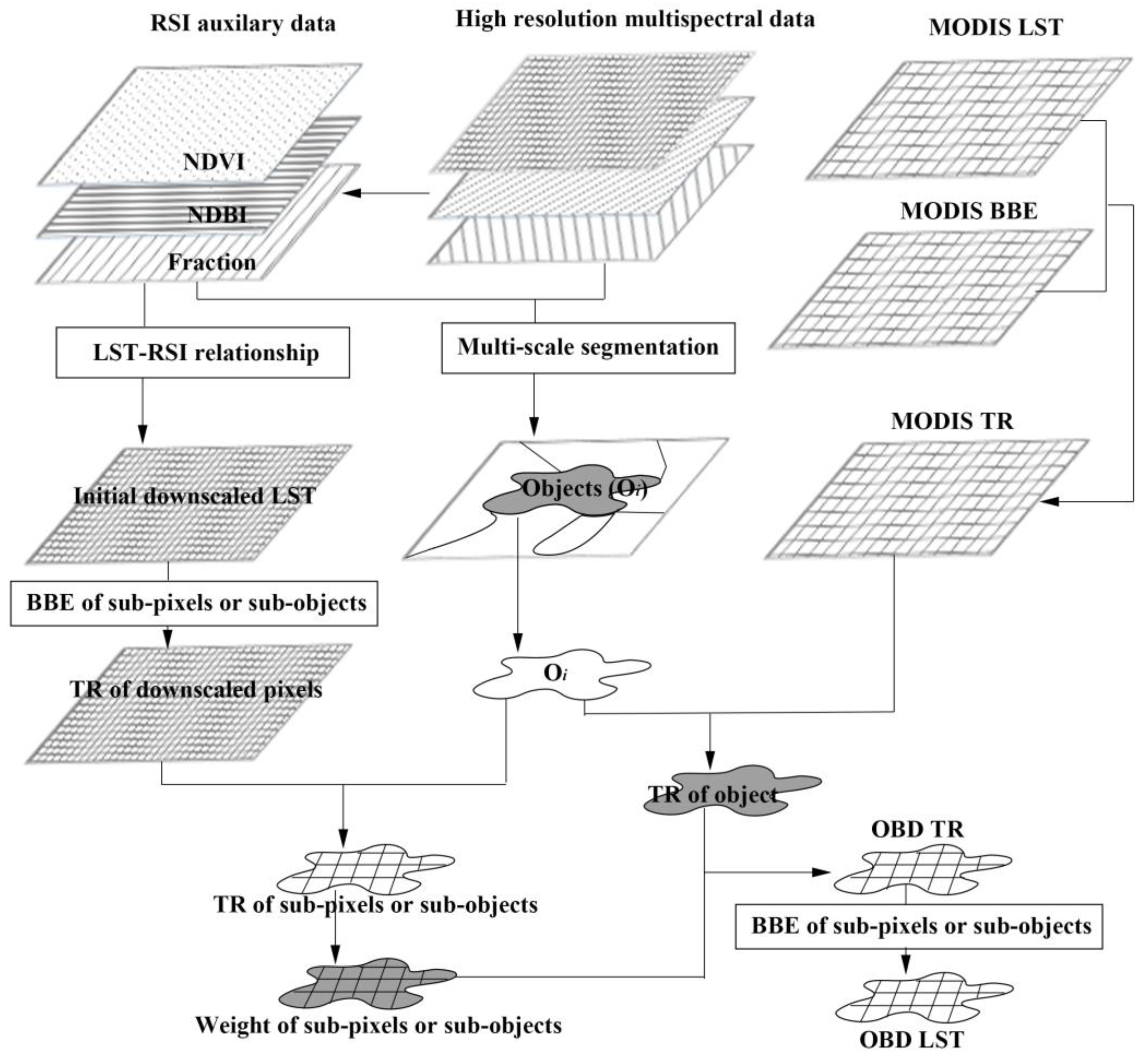 RSI auxilary data

High resolution multispectral data

MODIS LST

NDVI

NDBI

Fraction

MODIS BBE

LST-RSI relationship

Multi-scale segmentation

MODIS TR

Initial downscaled LST

Objects ($O_i$)

BBE of sub-pixels or sub-objects

TR of downscaled pixels

$O_i$

TR of object

OBD TR

TR of sub-pixels or sub-objects

BBE of sub-pixels or sub-objects

Weight of sub-pixels or sub-objects

OBD LST