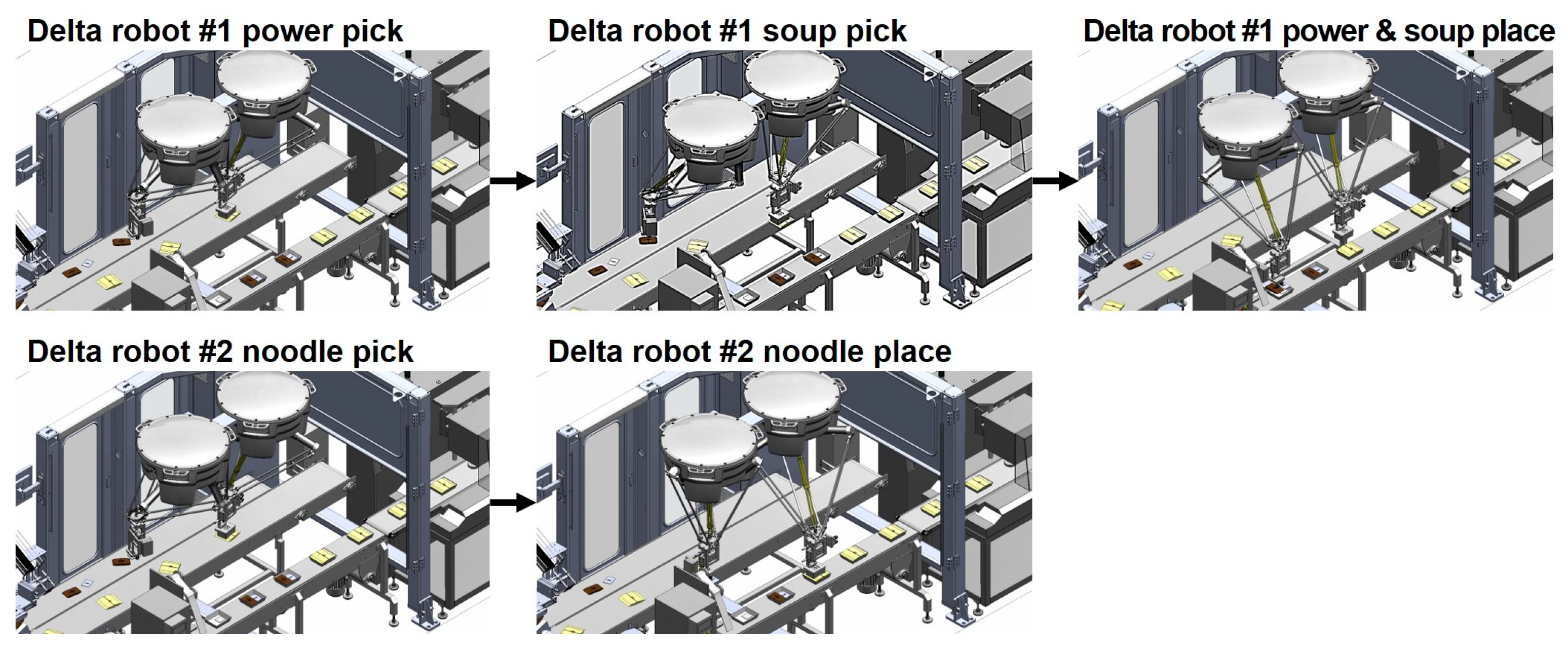 Delta robot #1 power pick

Delta robot #1 soup pick

Delta robot #1 power & soup place

Delta robot #2 noodle pick

Delta robot #2 noodle place