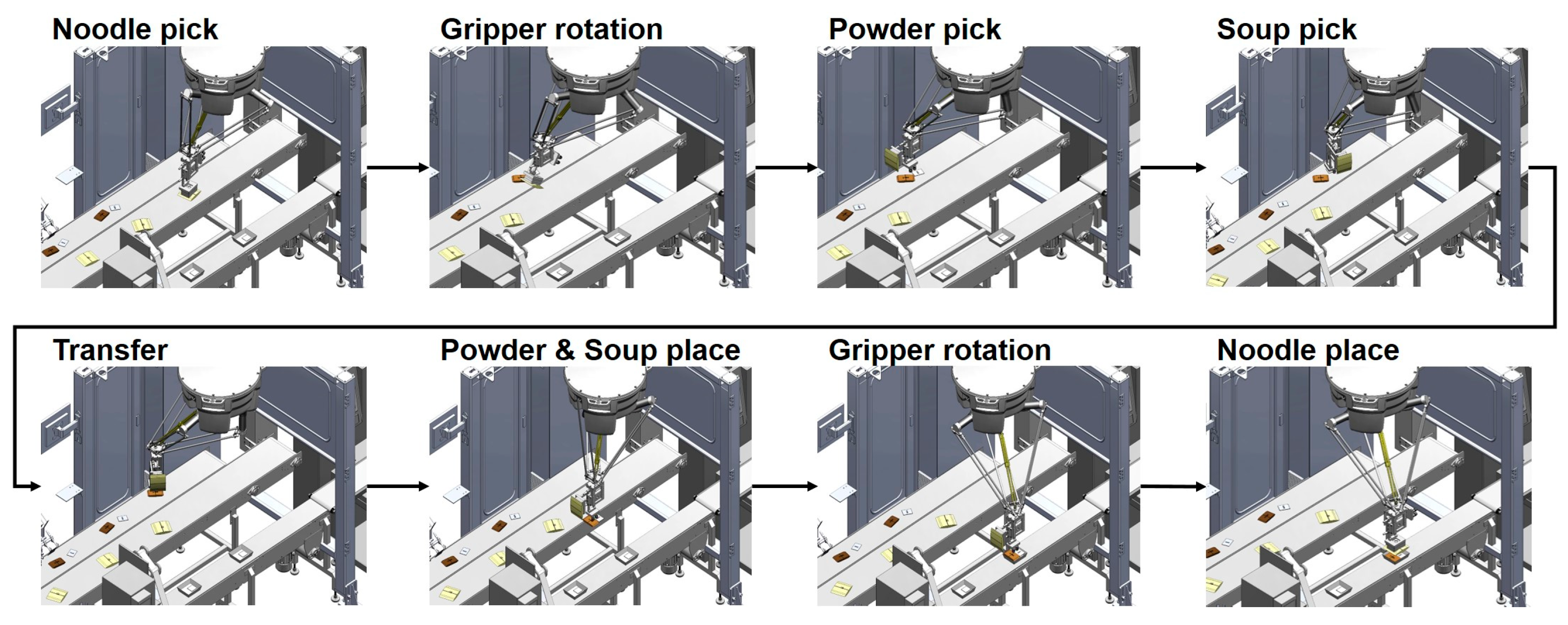 Noodle pick

Gripper rotation

Powder pick

Soup pick

Transfer

Powder & Soup place

Gripper rotation

Noodle place