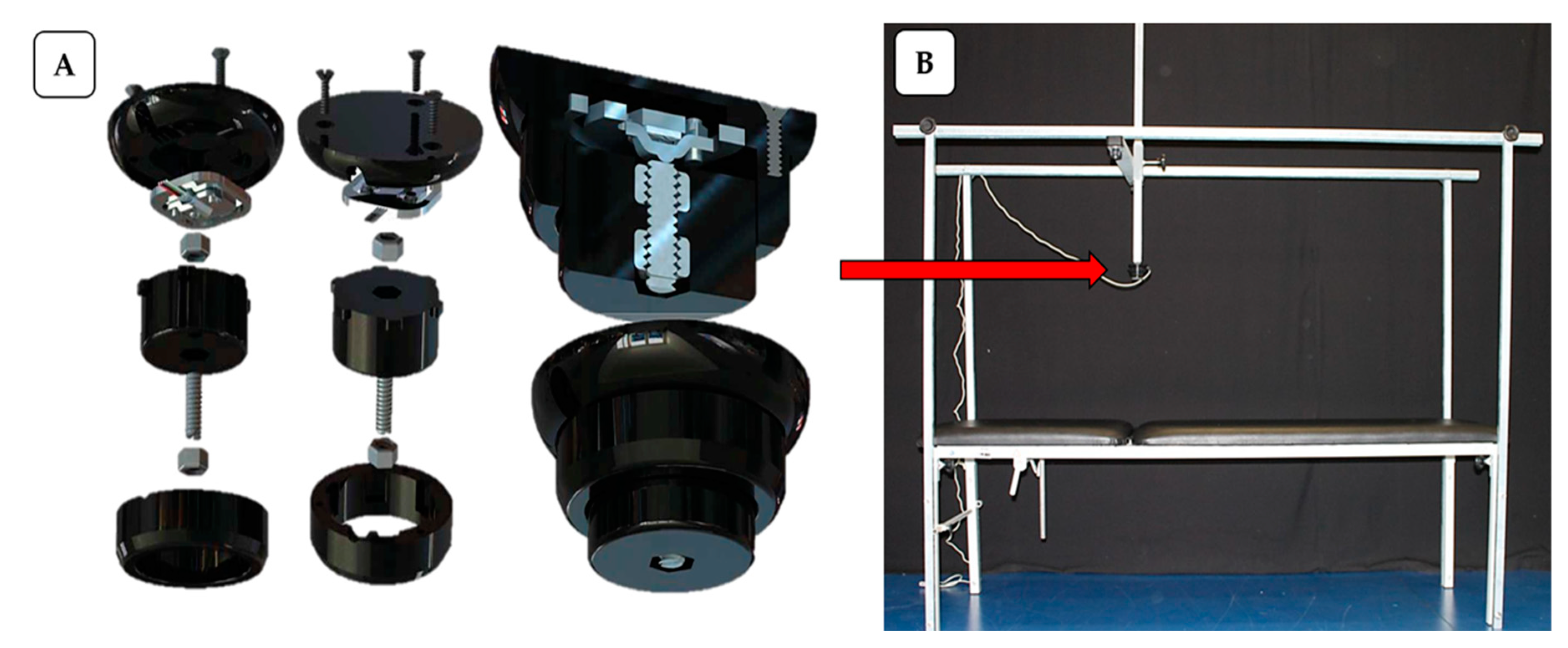 A

B