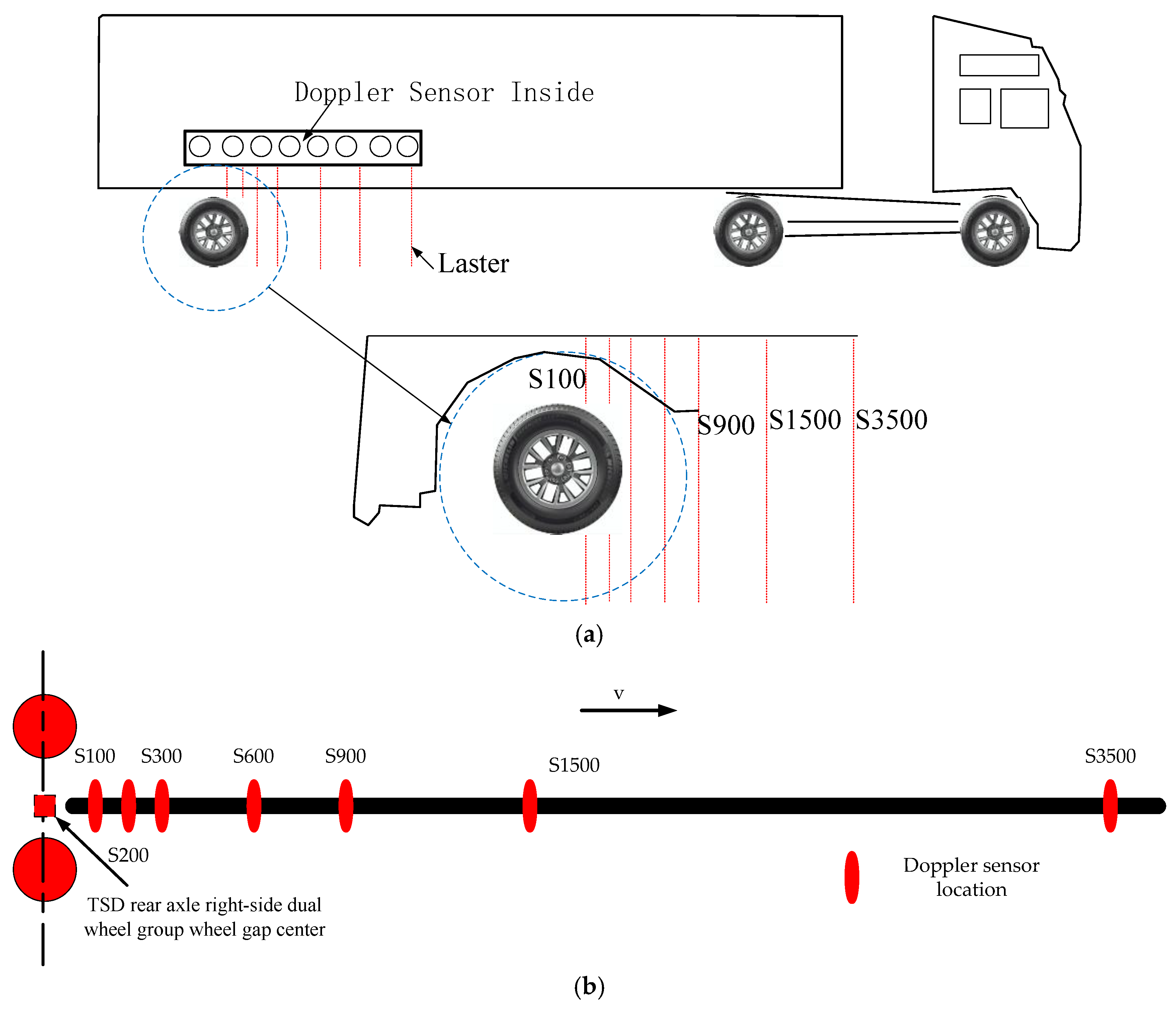 Doppler Sensor Inside

Laster

S100

S900 S1500 S3500

(a)

v

S100 S300 S600 S900 S1500 S3500

S200

TSD rear axle right-side dual wheel group wheel gap center

Doppler sensor location

(b)