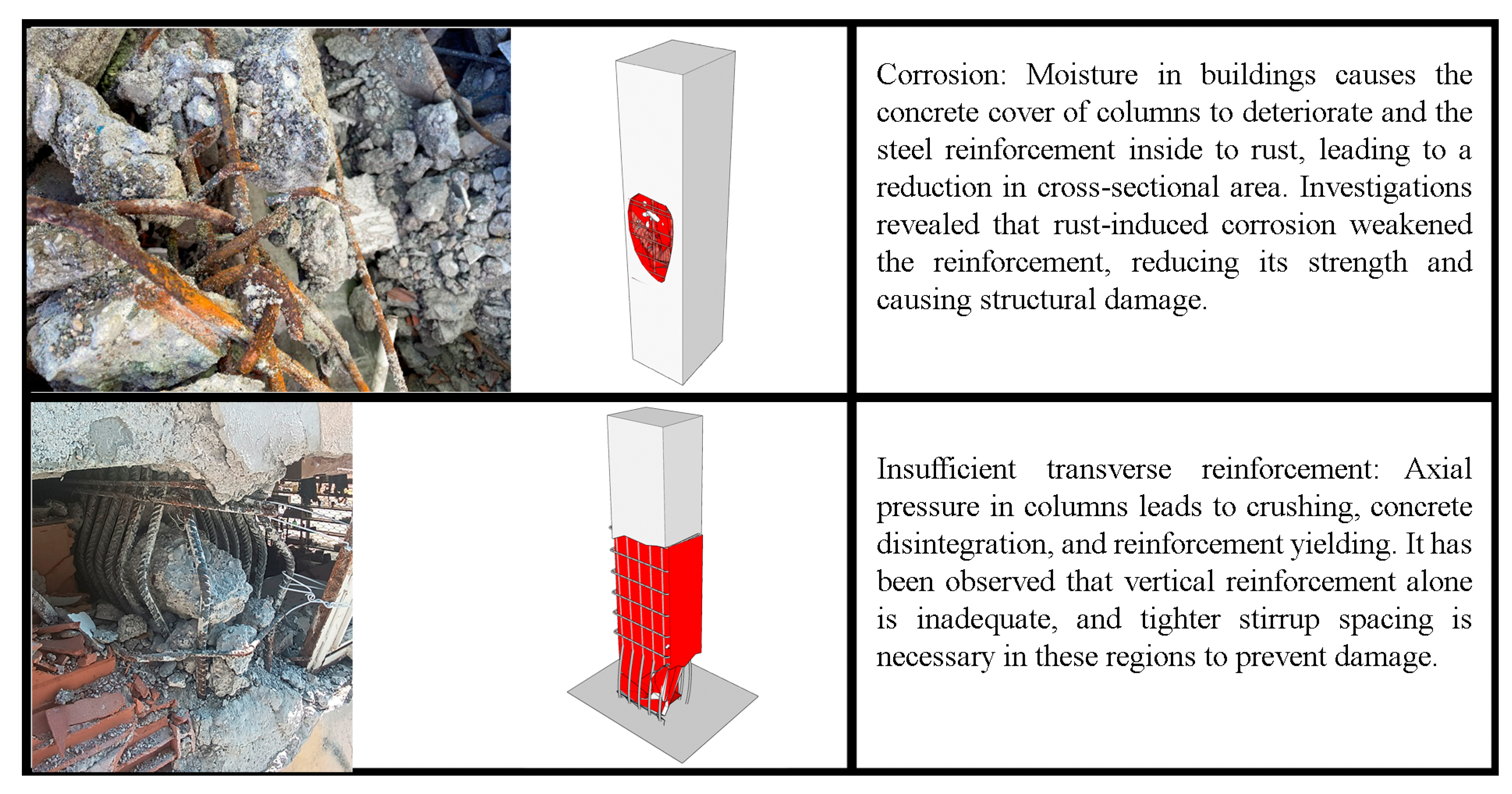 Corrosion: Moisture in buildings causes the concrete cover of columns to deteriorate and the steel reinforcement inside to rust, leading to a reduction in cross-sectional area. Investigations revealed that rust-induced corrosion weakened the reinforcement, reducing its strength and causing structural damage.

Insufficient transverse reinforcement: Axial pressure in columns leads to crushing, concrete disintegration, and reinforcement yielding. It has been observed that vertical reinforcement alone is inadequate, and tighter stirrup spacing is necessary in these regions to prevent damage.