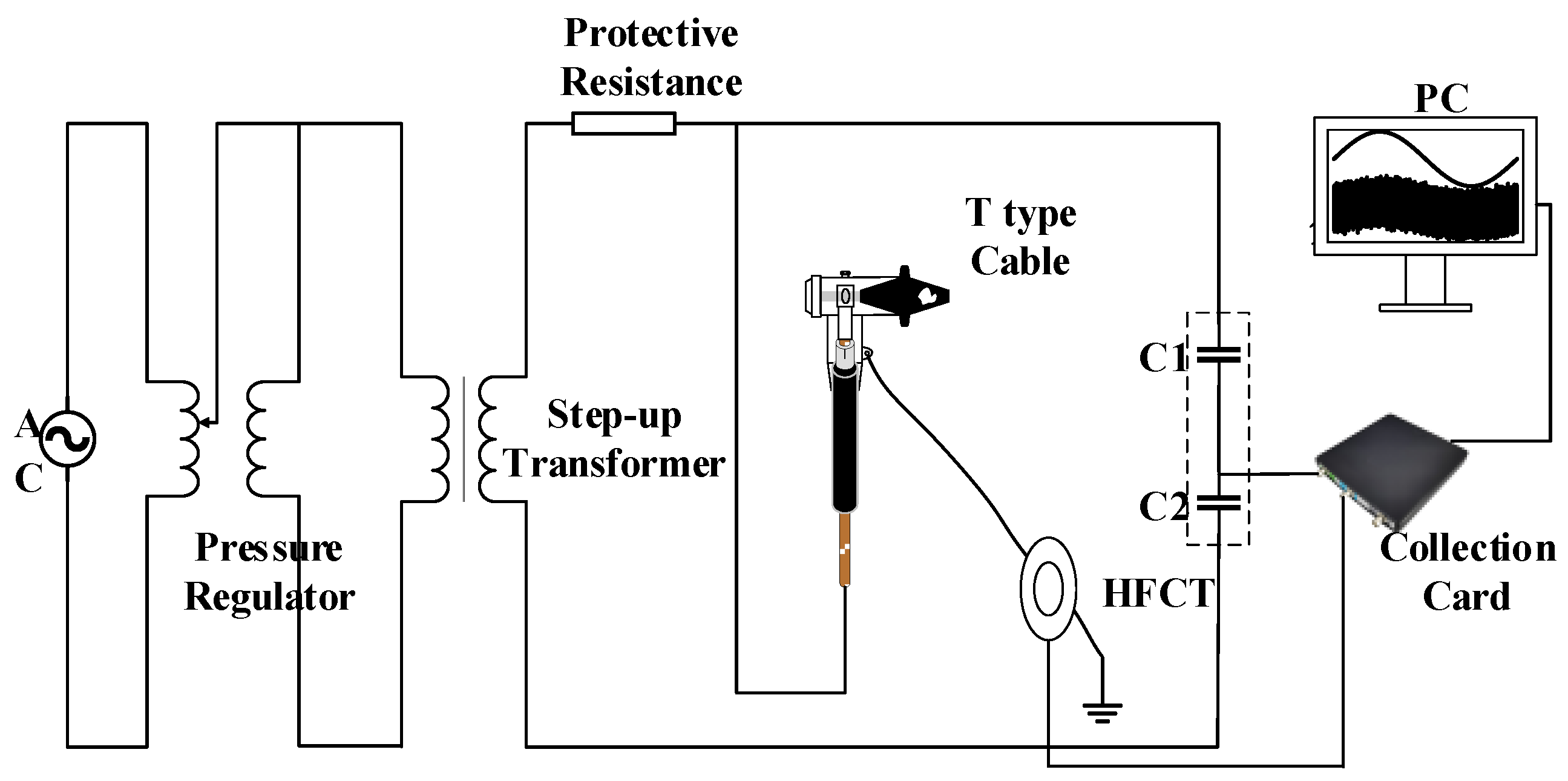 Protective Resistance

PC

T type Cable

A
C

Step-up Transformer

C1

C2

Pressure Regulator

HFCT

Collection Card