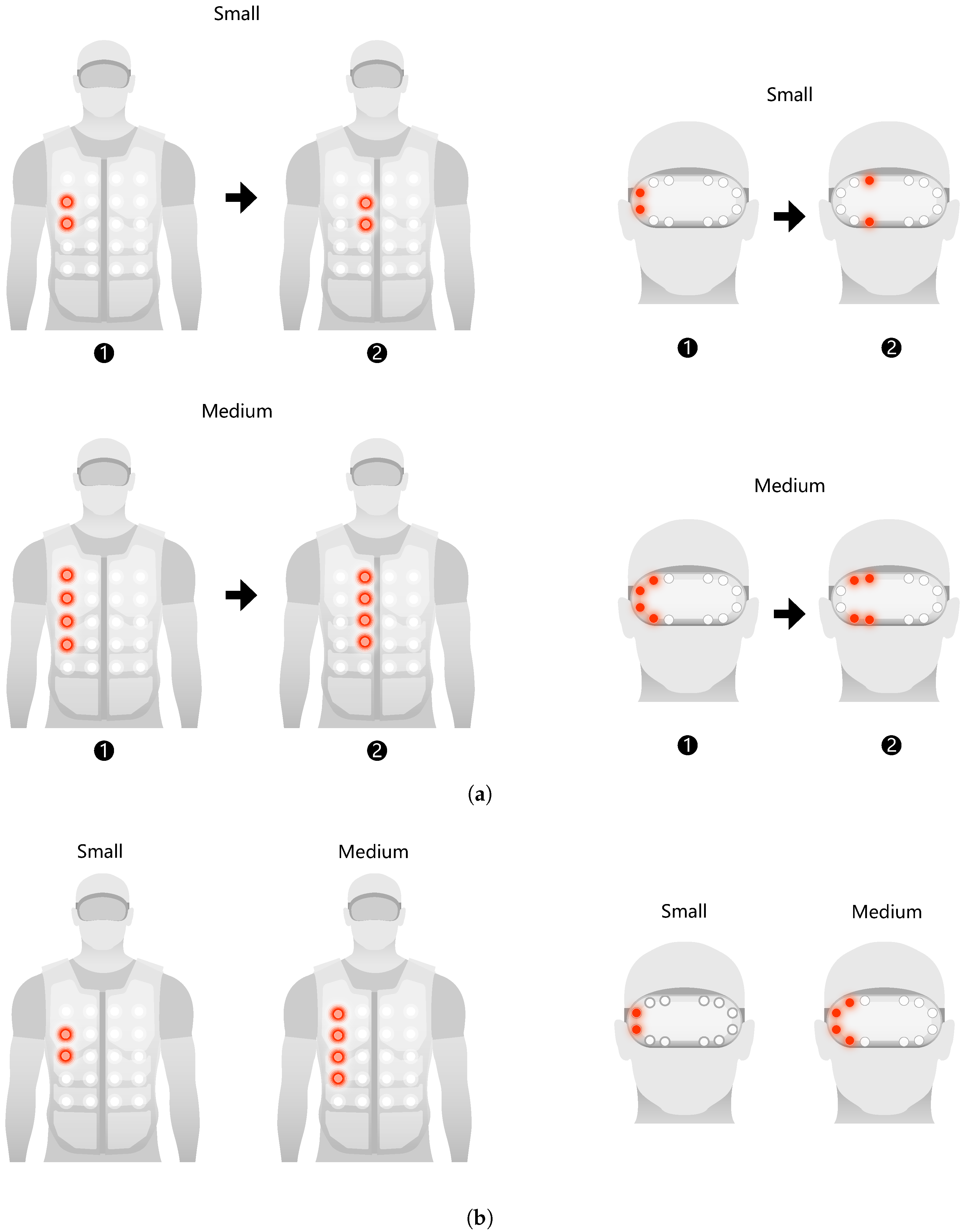 Small

❶ ❷

Small

❶ ❷

Medium

❶ ❷

Medium

❶ ❷

(a)

Small

Medium

Small

Medium

(b)