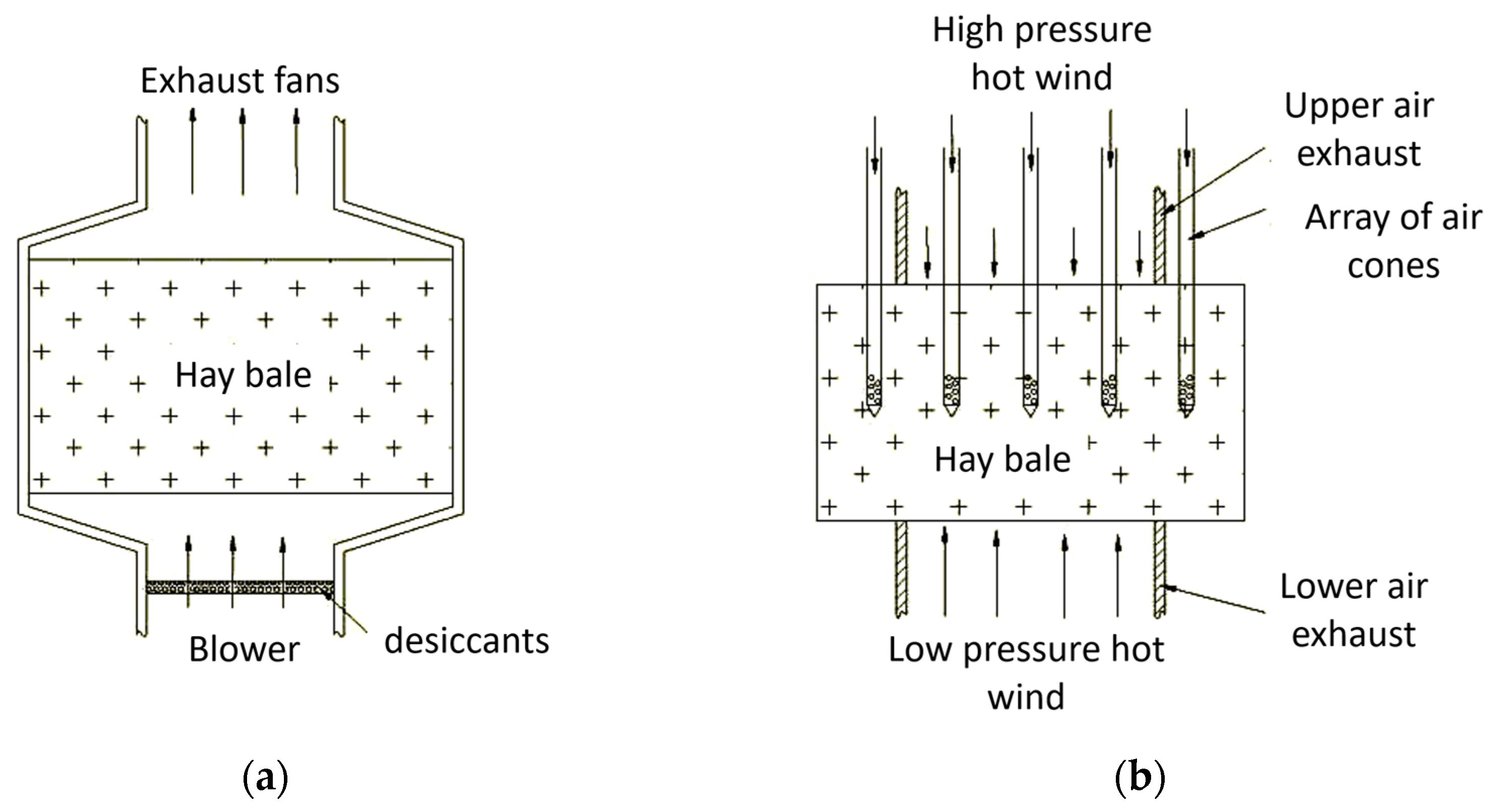 Exhaust fans

Hay bale

Blower

desiccants

(a)

High pressure hot wind

Upper air exhaust

Array of air cones

Hay bale

Lower air exhaust

Low pressure hot wind

(b)