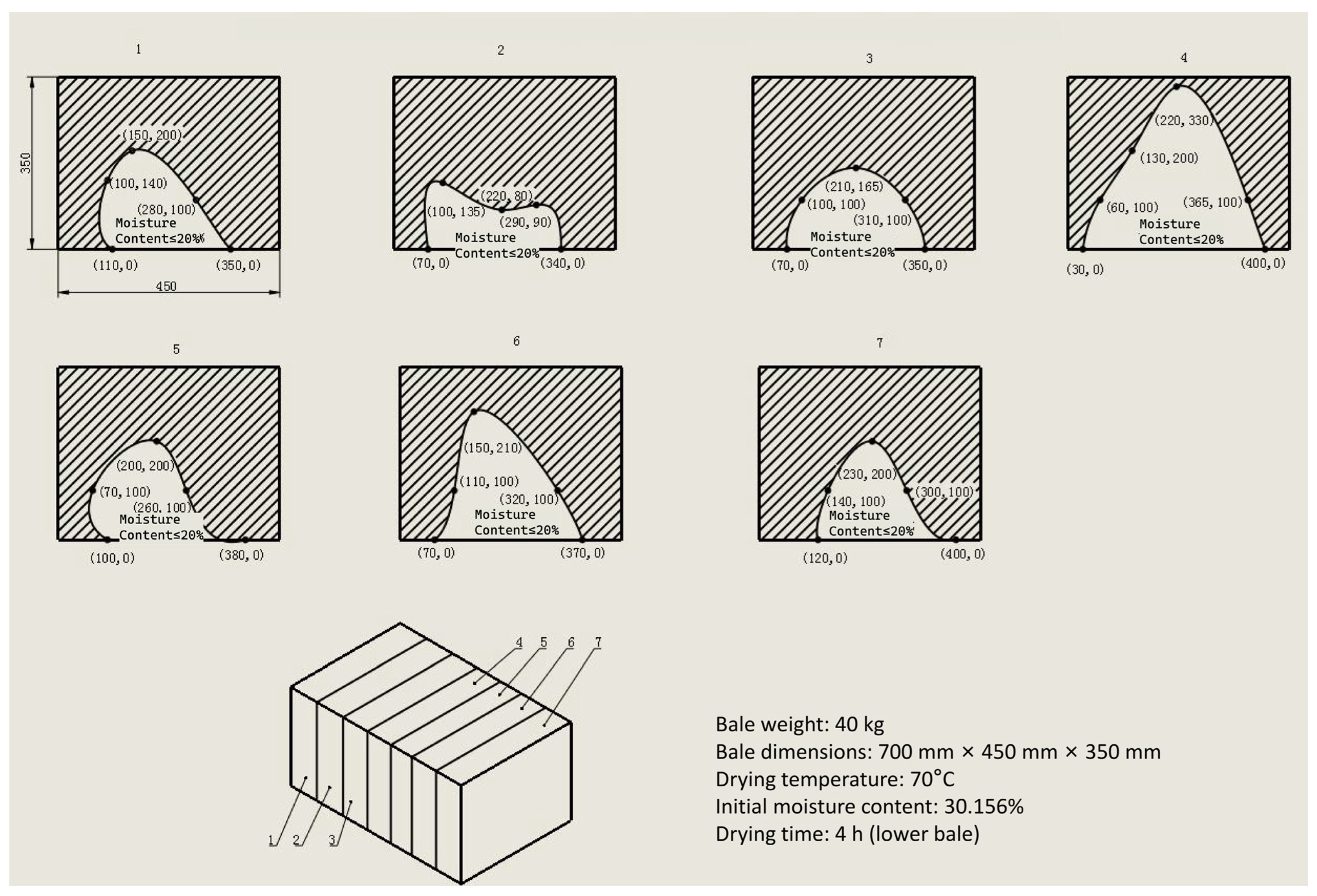 1

350

(150, 200)

(100, 140)

(280, 100)

Moisture Content≤20%

(110, 0)

(350, 0)

450

2

(220, 80)

(100, 135)

(290, 90)

Moisture Content≤20%

(70, 0)

(340, 0)

3

(210, 165)

(100, 100)

(310, 100)

Moisture Content≤20%

(70, 0)

(350, 0)

4

(220, 330)

(130, 200)

(60, 100)

(365, 100)

Moisture Content≤20%

(30, 0)

(400, 0)

5

(200, 200)

(70, 100)

(260, 100)

Moisture Content≤20%

(100, 0)

(380, 0)

6

(150, 210)

(110, 100)

(320, 100)

Moisture Content≤20%

(70, 0)

(370, 0)

7

(230, 200)

(300, 100)

(140, 100)

Moisture Content≤20%

(120, 0)

(400, 0)

4 5 6 7

1 2 3

Bale weight: 40 kg
Bale dimensions: 700 mm × 450 mm × 350 mm
Drying temperature: 70°C
Initial moisture content: 30.156%
Drying time: 4 h (lower bale)