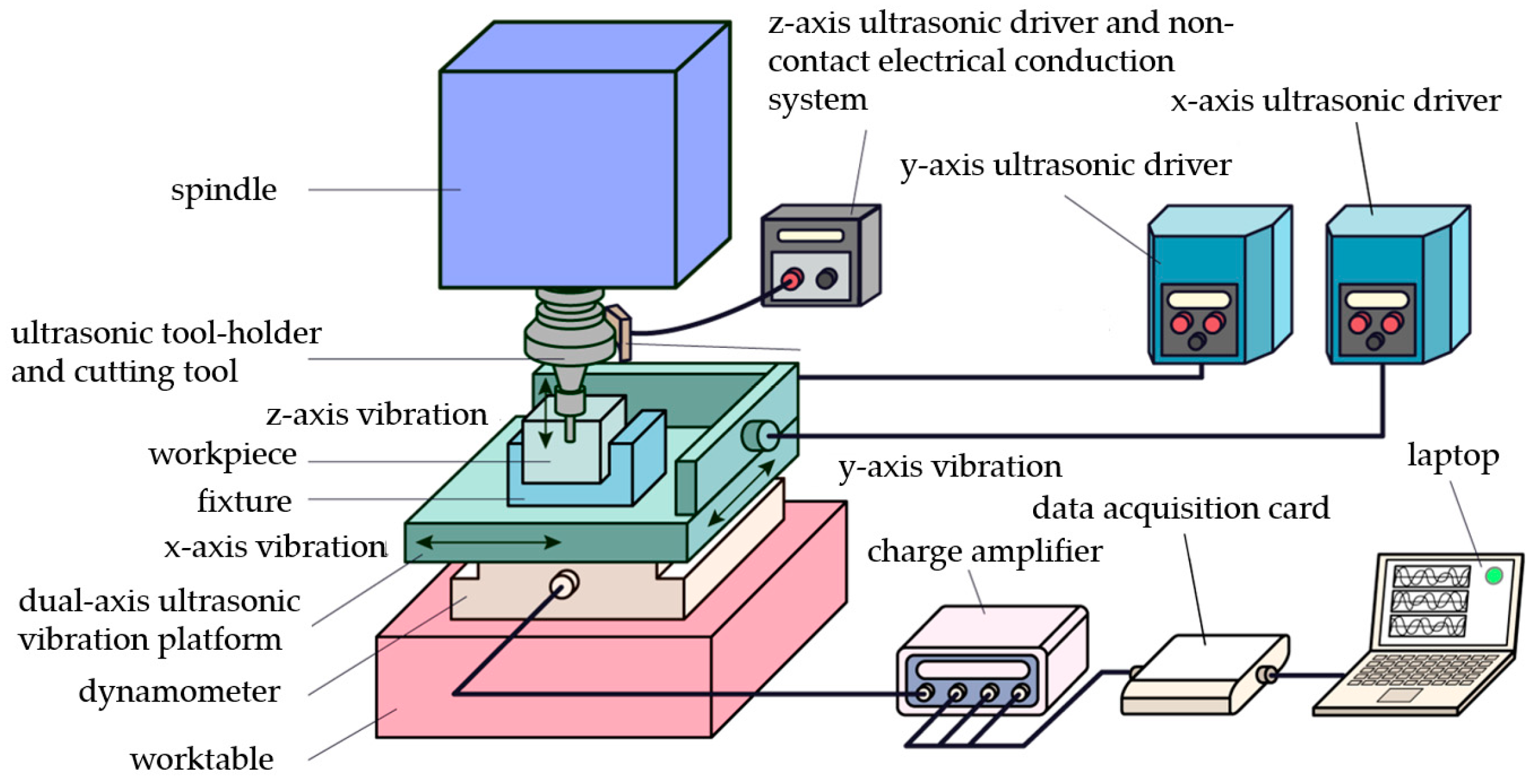 z-axis ultrasonic driver and non-contact electrical conduction system

x-axis ultrasonic driver

y-axis ultrasonic driver

spindle

ultrasonic tool-holder and cutting tool

z-axis vibration

workpiece

fixture

x-axis vibration

dual-axis ultrasonic vibration platform

dynamometer

worktable

y-axis vibration

laptop

data acquisition card

charge amplifier