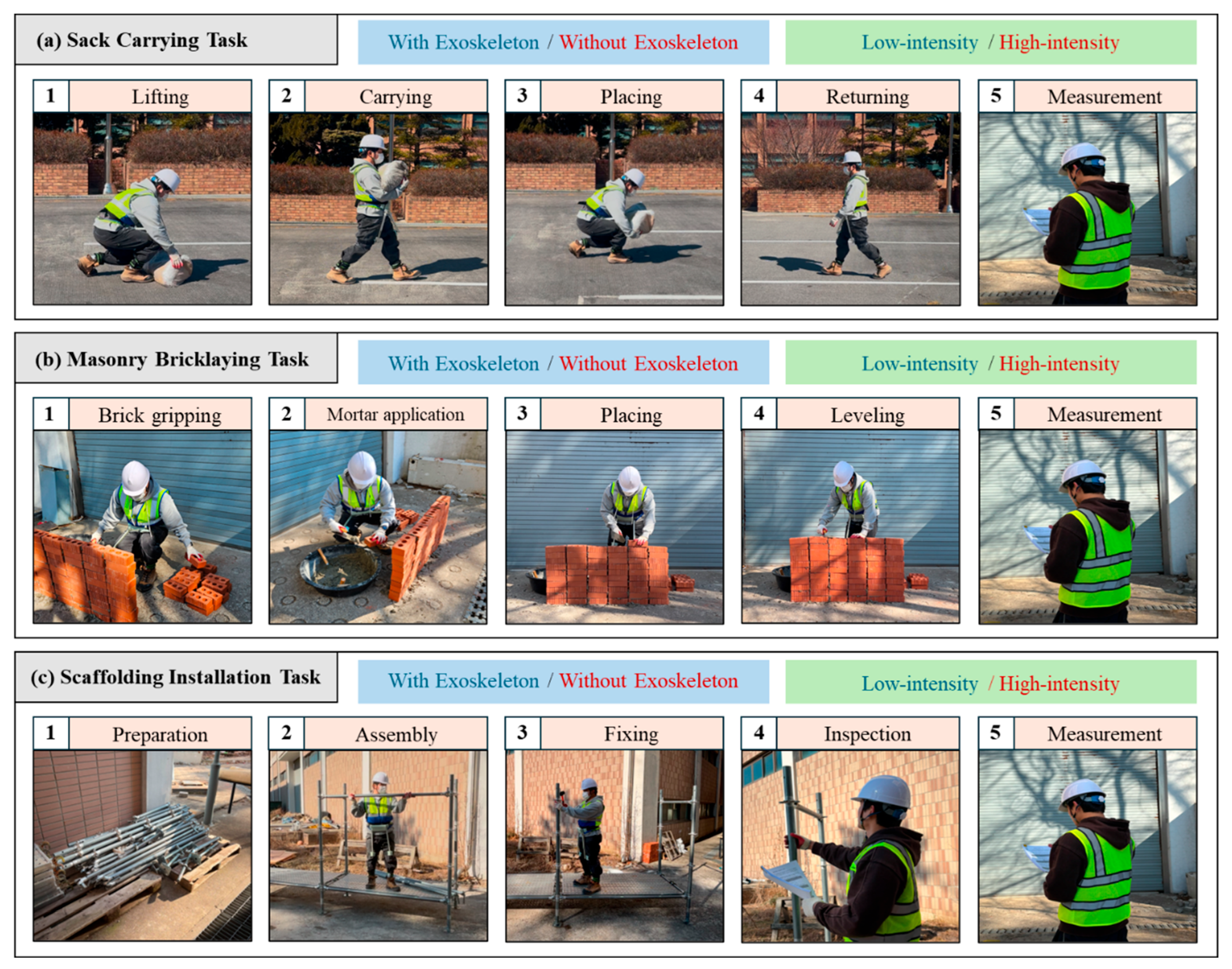 (a) Sack Carrying Task

With Exoskeleton / Without Exoskeleton

Low-intensity / High-intensity

1 Lifting

2 Carrying

3 Placing

4 Returning

5 Measurement

(b) Masonry Bricklaying Task

With Exoskeleton / Without Exoskeleton

Low-intensity / High-intensity

1 Brick gripping

2 Mortar application

3 Placing

4 Leveling

5 Measurement

(c) Scaffolding Installation Task

With Exoskeleton / Without Exoskeleton

Low-intensity / High-intensity

1 Preparation

2 Assembly

3 Fixing

4 Inspection

5 Measurement