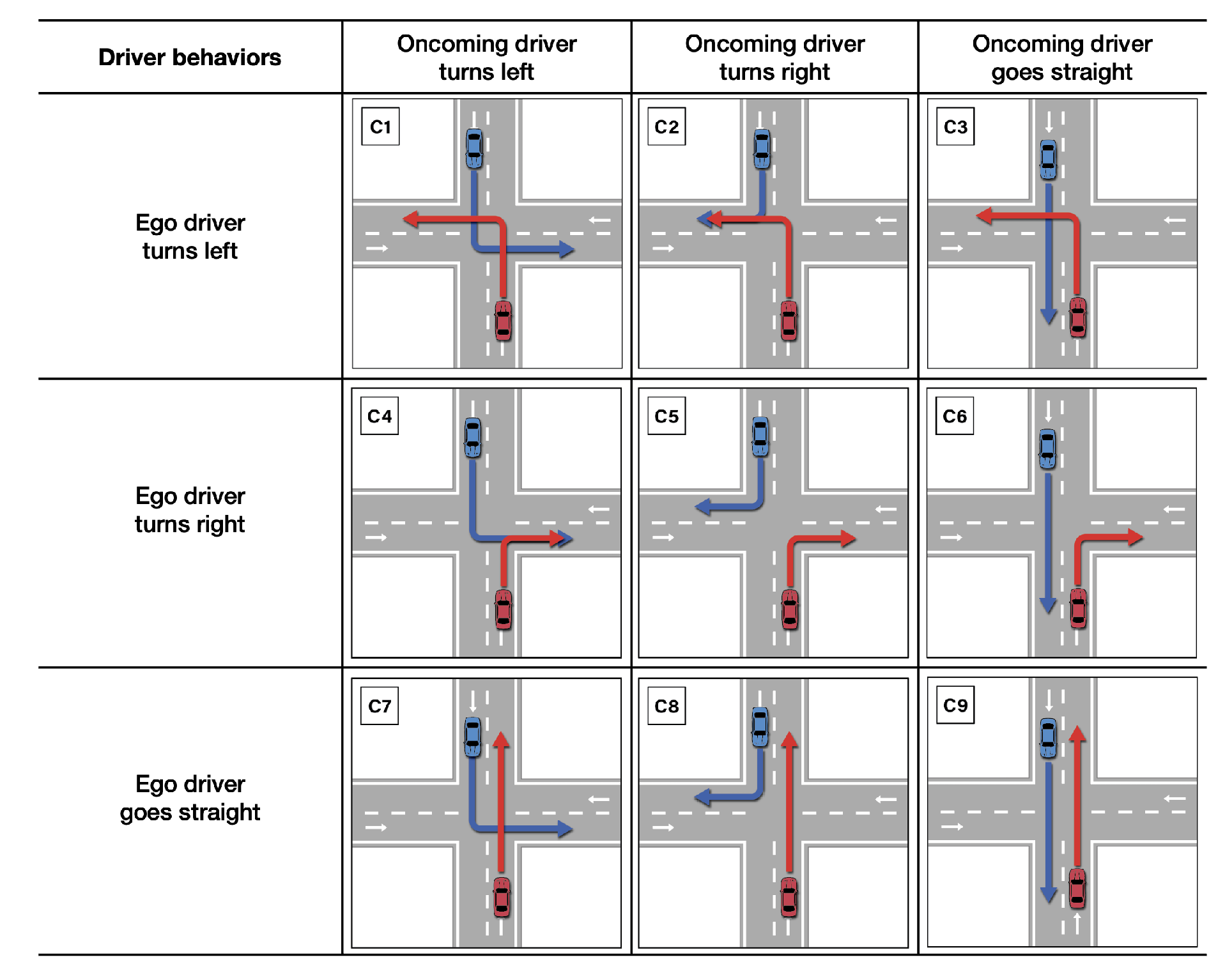 | Driver behaviors | Oncoming driver turns left | Oncoming driver turns right | Oncoming driver goes straight |
|---|---|---|---|
| Ego driver turns left | C1 | C2 | C3 |
| Ego driver turns right | C4 | C5 | C6 |
| Ego driver goes straight | C7 | C8 | C9 |