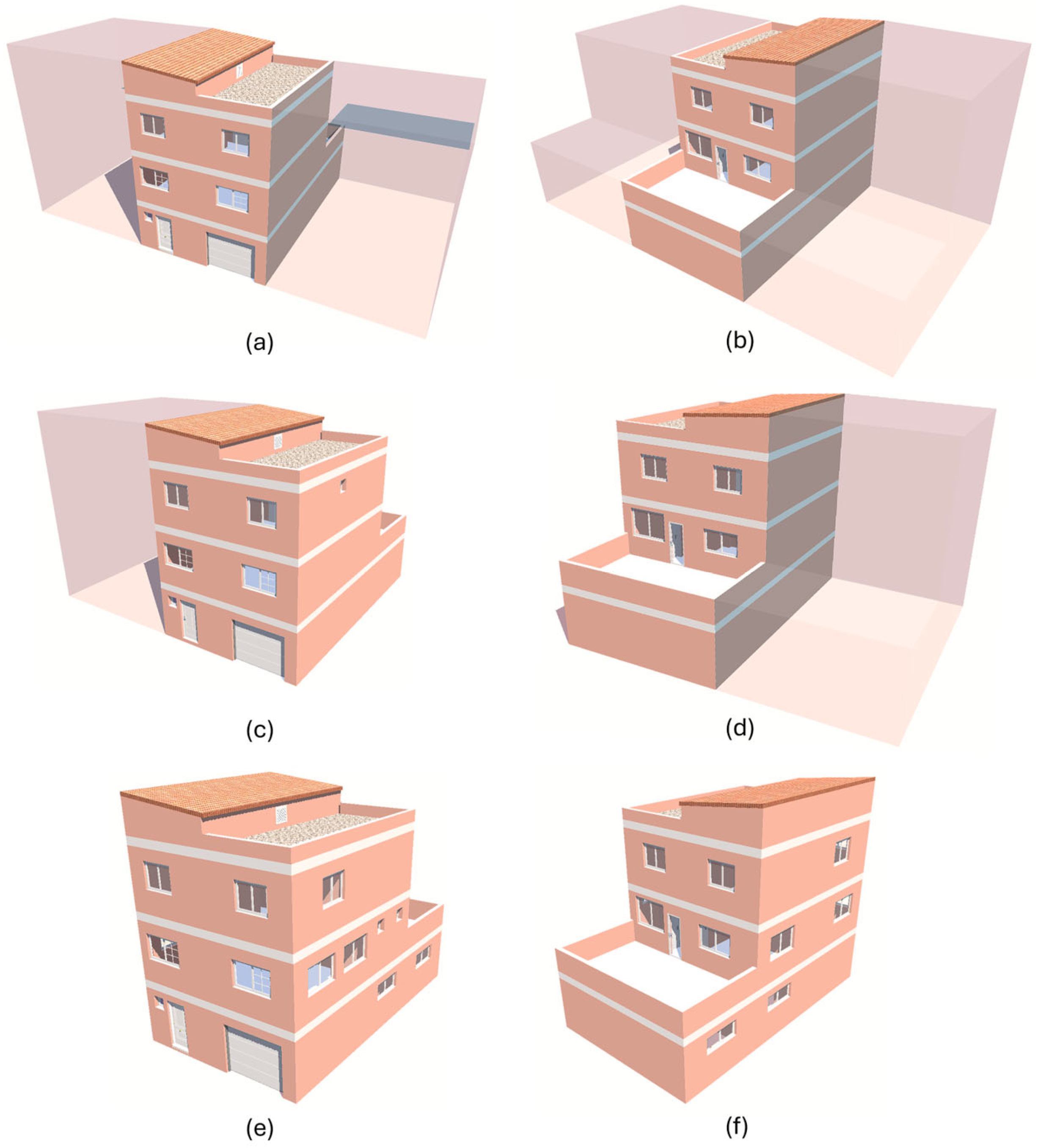 (a)

(b)

(c)

(d)

(e)

(f)