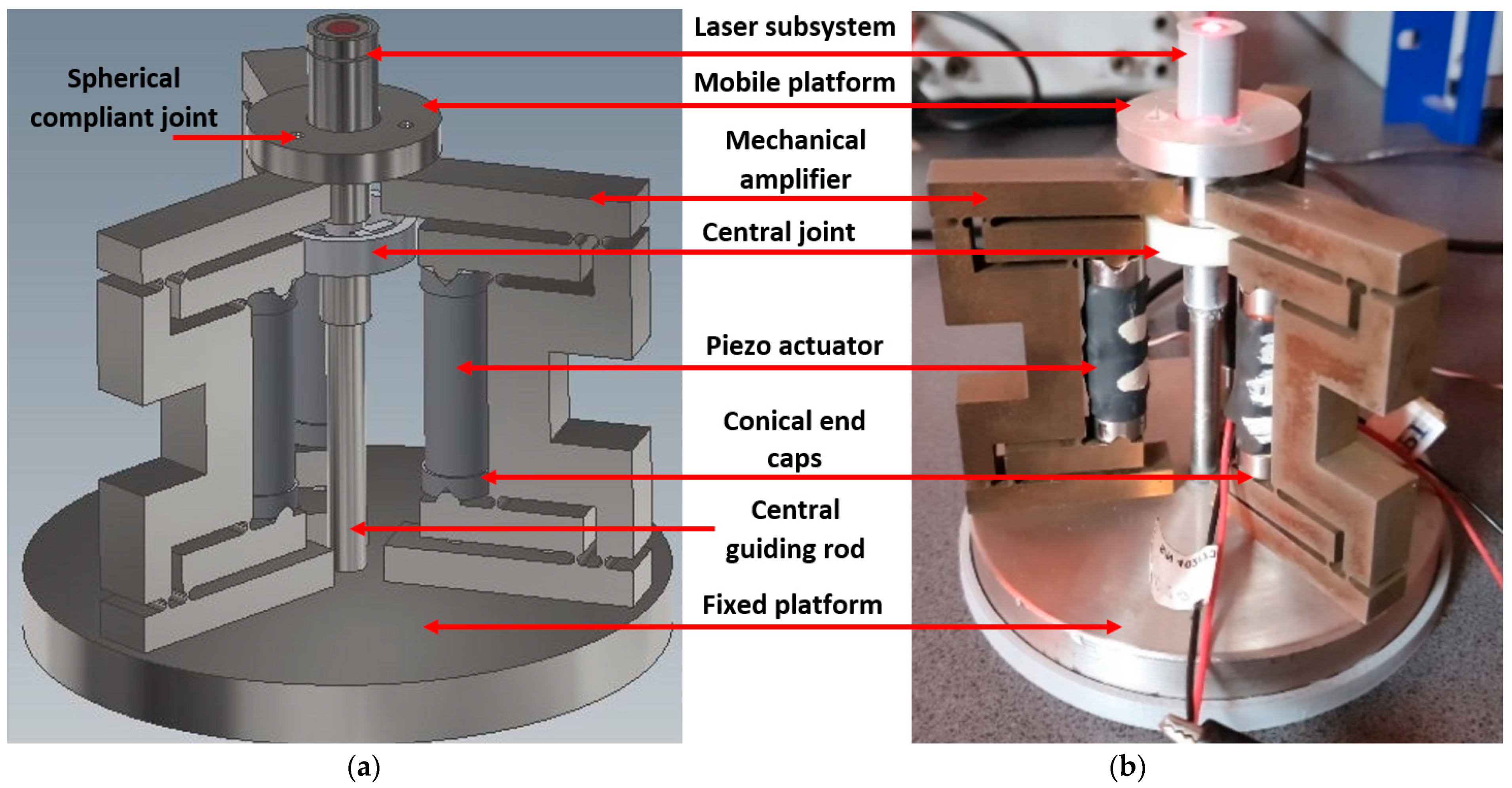 Spherical compliant joint

Laser subsystem

Mobile platform

Mechanical amplifier

Central joint

Piezo actuator

Conical end caps

Central guiding rod

Fixed platform

(a)

(b)