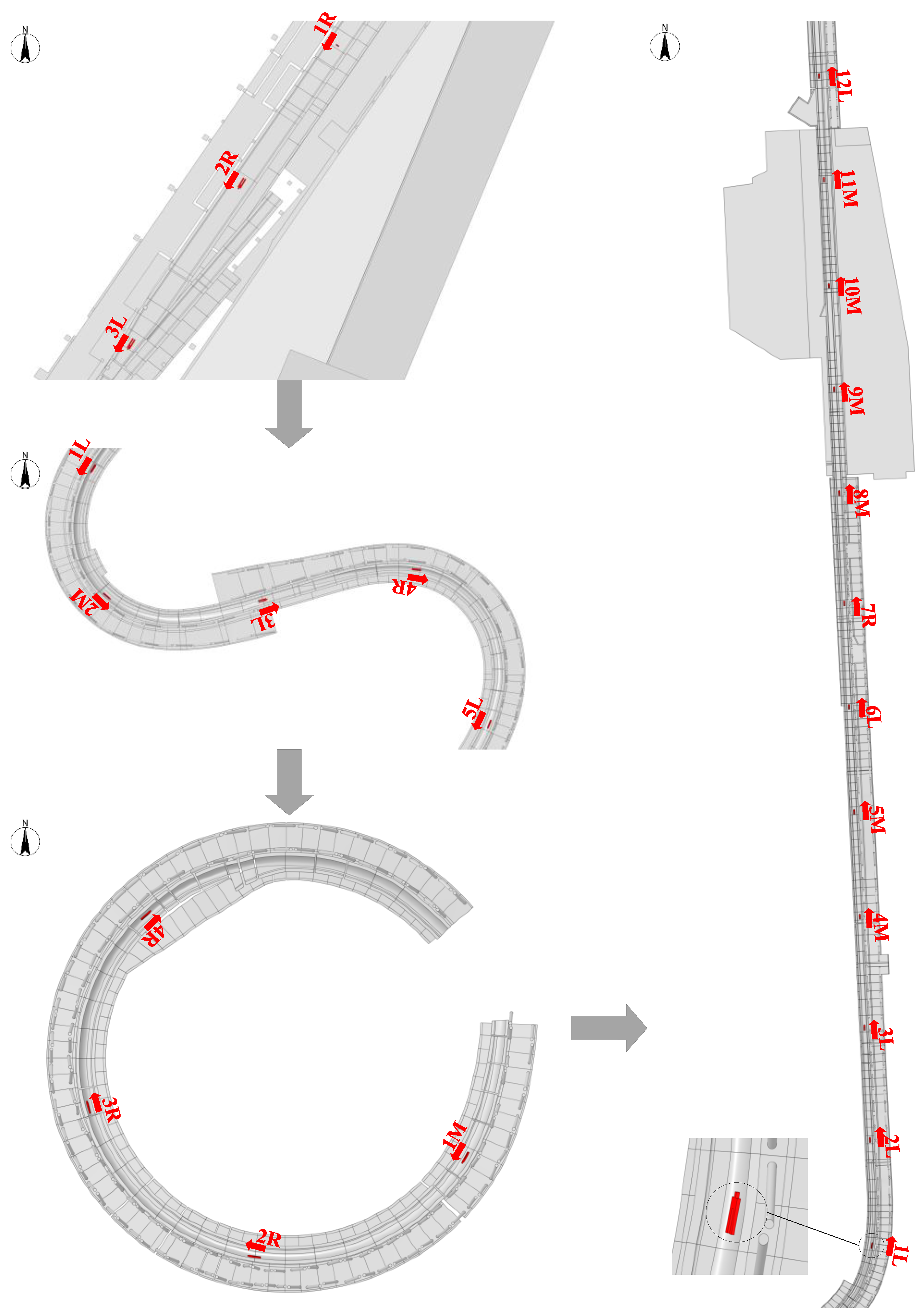 N

1R

2R

3L

N

1L

2M

3L

4R

5L

N

4R

3R

2R

1M

N

12L

11M

10M

9M

8M

7R

6L

5M

4M

3L

2L

1L