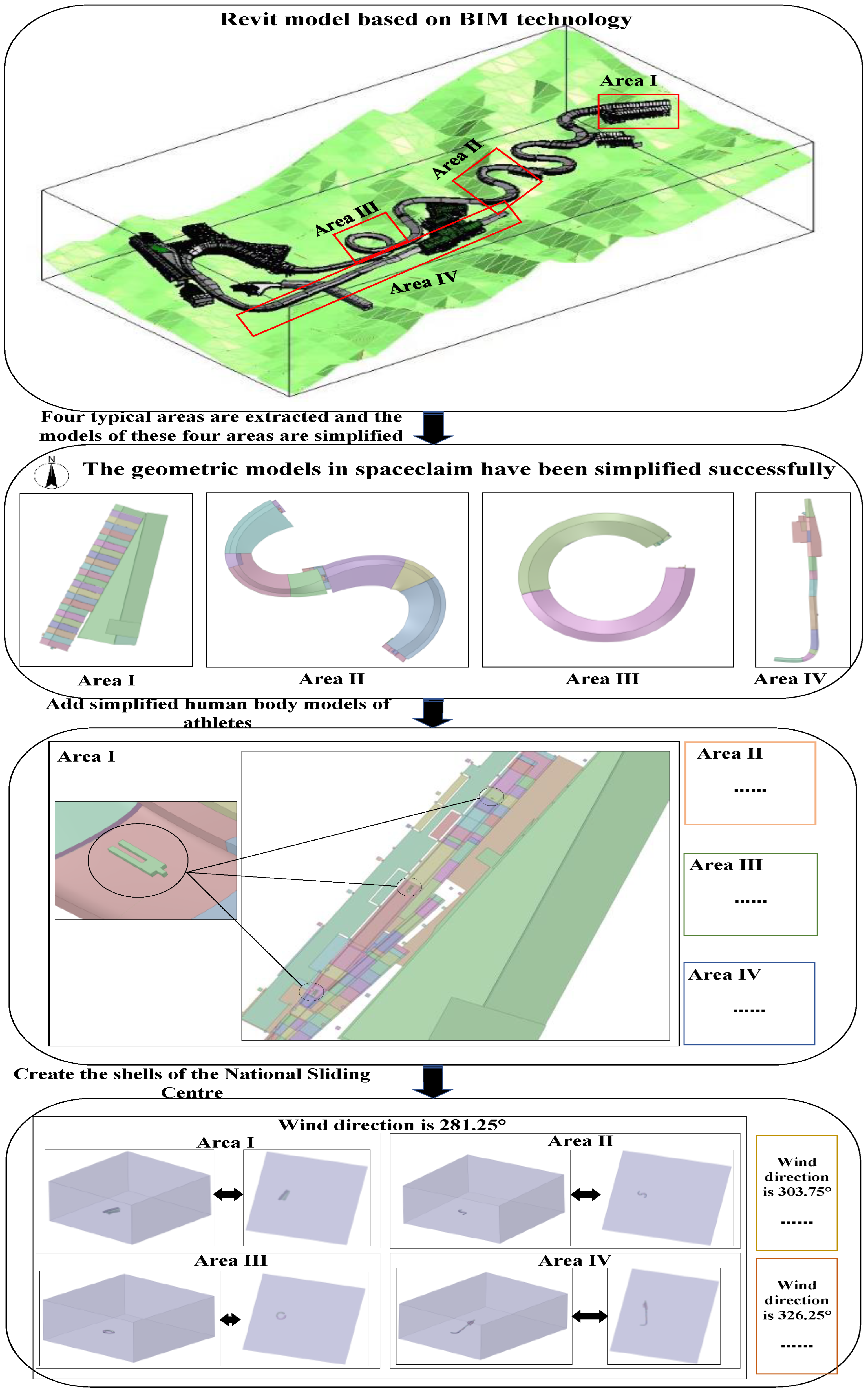 Revit model based on BIM technology

Area I

Area II

Area III

Area IV

Four typical areas are extracted and the models of these four areas are simplified

N

The geometric models in spaceclaim have been simplified successfully

Area I

Area II

Area III

Area IV

Add simplified human body models of athletes

Area I

Area II

......

Area III

......

Area IV

......

Create the shells of the National Sliding Centre

Wind direction is 281.25°

Area I

Area II

Area III

Area IV

Wind direction is 303.75°

......

Wind direction is 326.25°

......