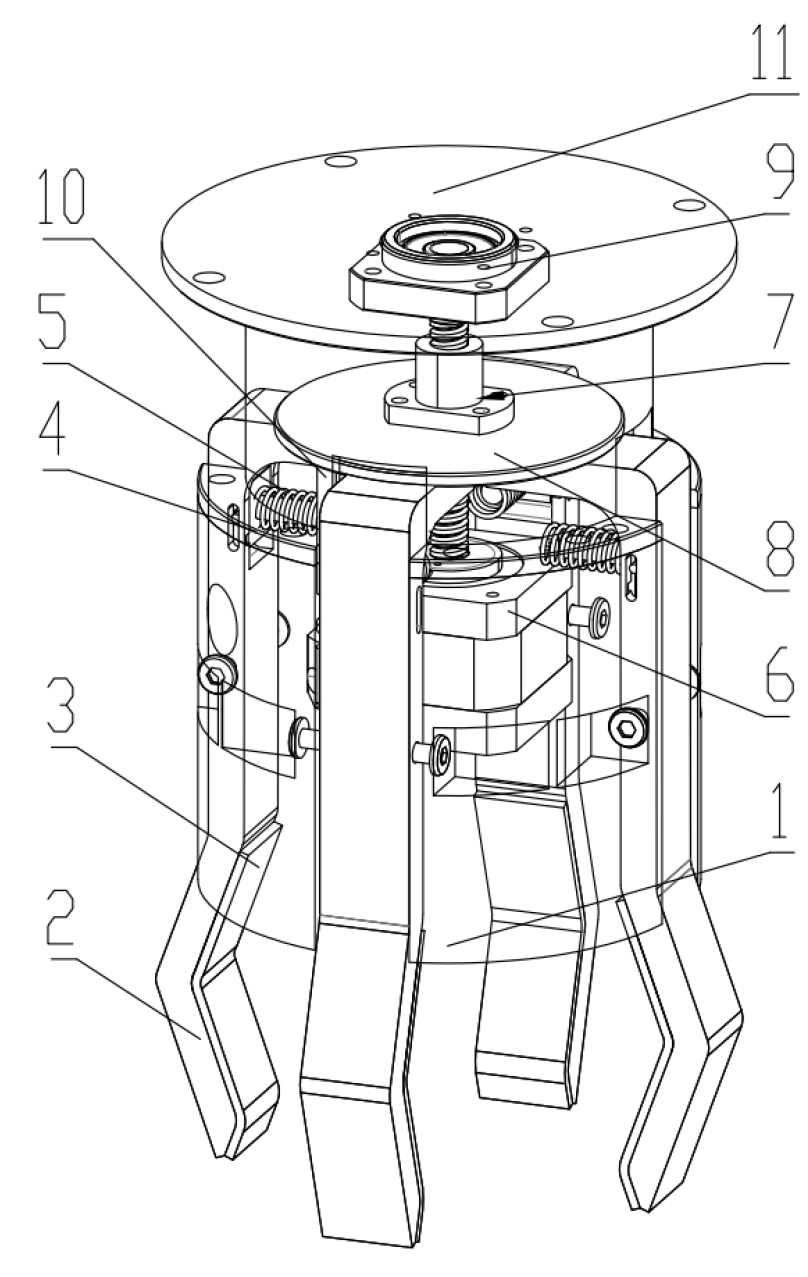 11
9
10
5
7
4
8
6
3
1
2