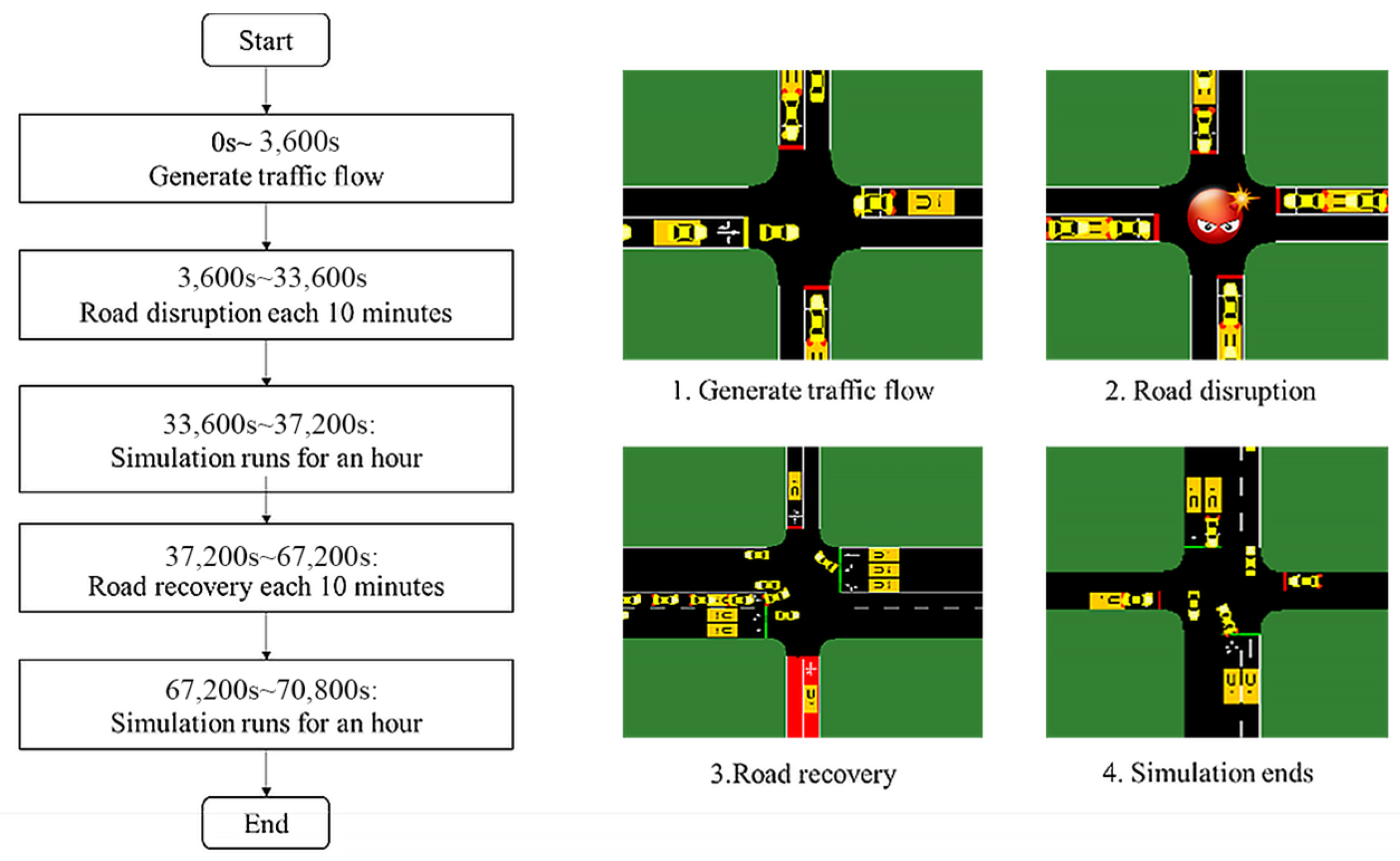 Start

0s~ 3,600s
Generate traffic flow

3,600s~33,600s
Road disruption each 10 minutes

33,600s~37,200s:
Simulation runs for an hour

37,200s~67,200s:
Road recovery each 10 minutes

67,200s~70,800s:
Simulation runs for an hour

End

1. Generate traffic flow

2. Road disruption

3.Road recovery

4. Simulation ends