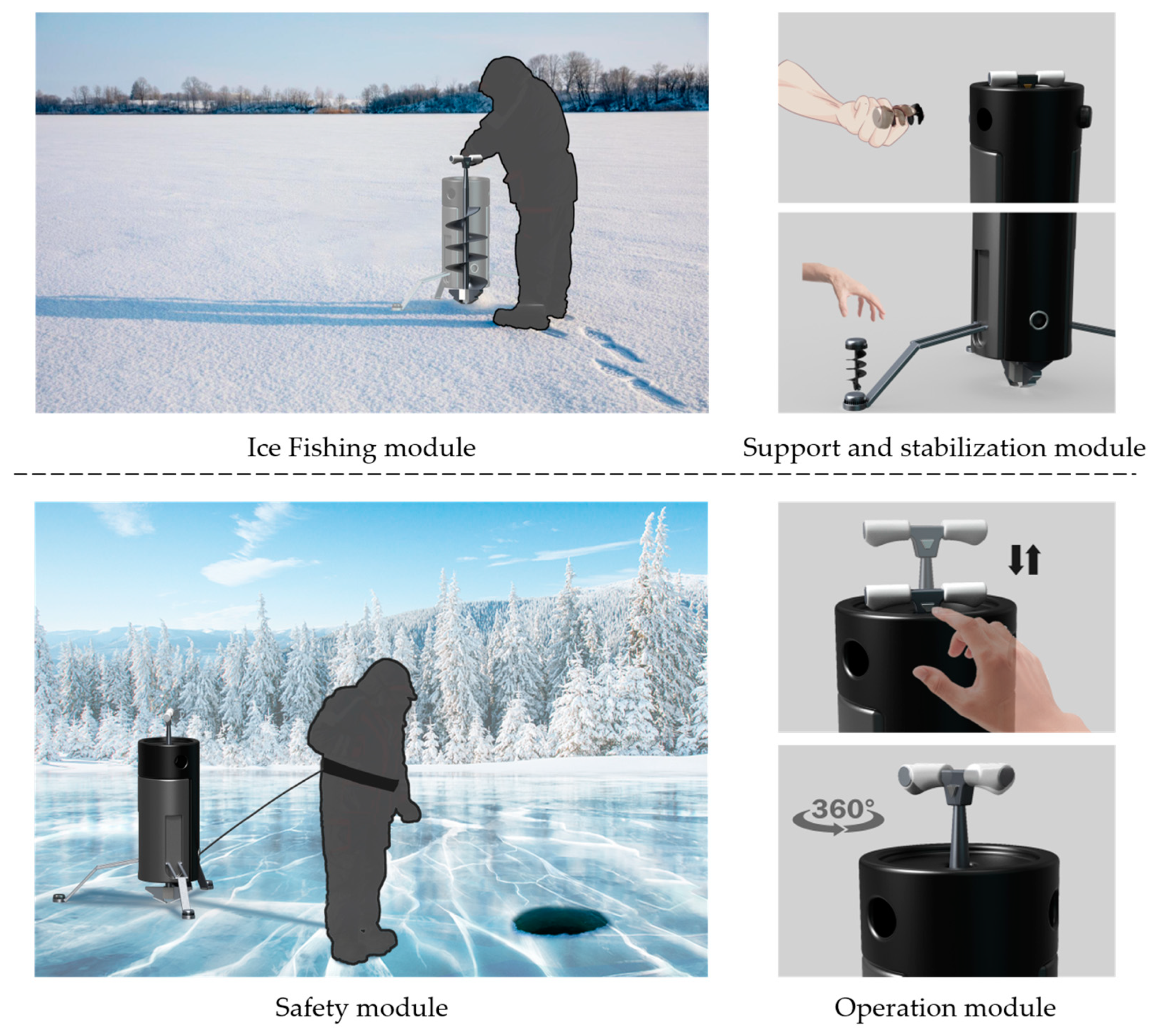 Ice Fishing module

Support and stabilization module

360°

Safety module

Operation module