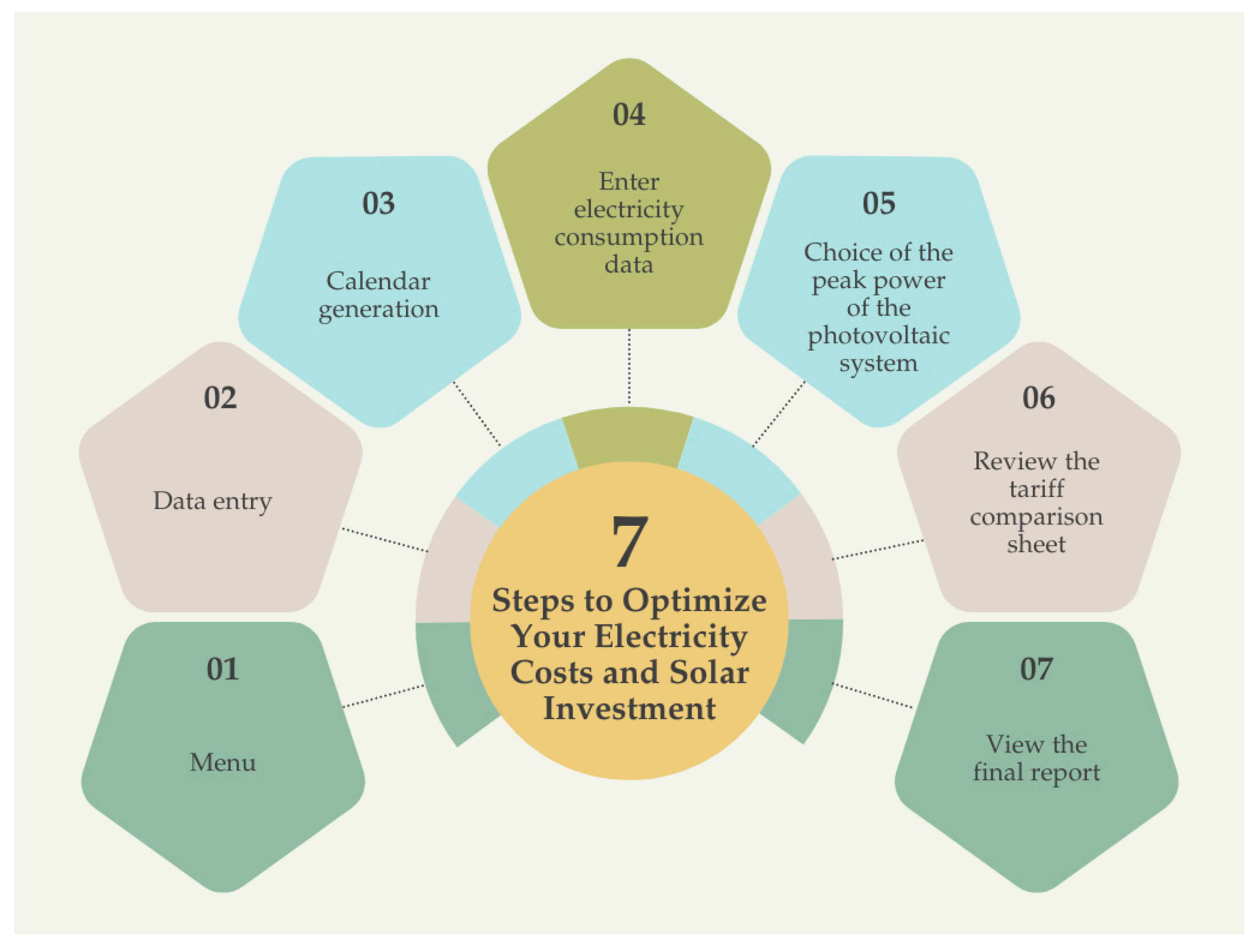 7
Steps to Optimize Your Electricity Costs and Solar Investment

01
Menu

02
Data entry

03
Calendar generation

04
Enter electricity consumption data

05
Choice of the peak power of the photovoltaic system

06
Review the tariff comparison sheet

07
View the final report