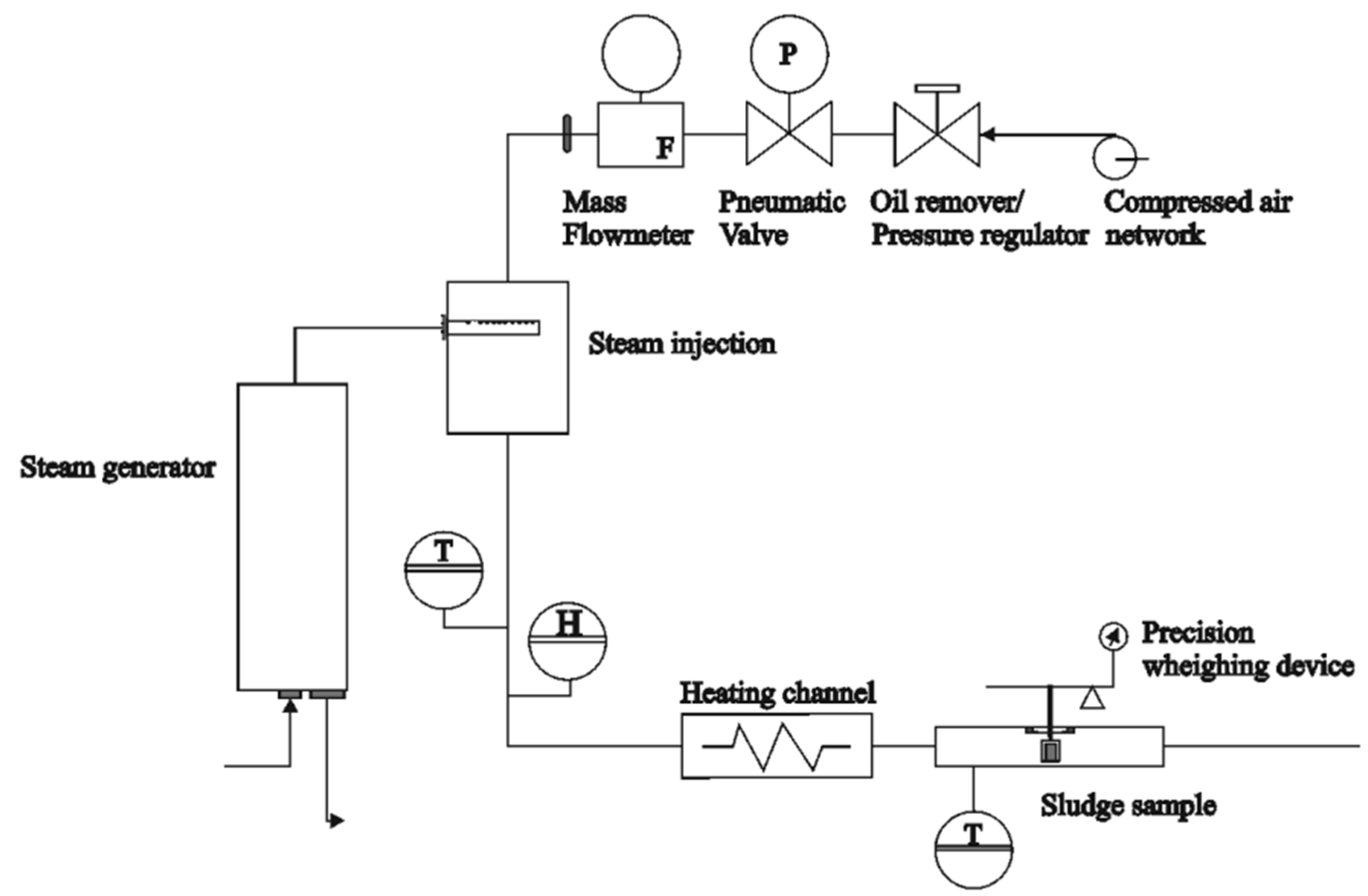 P

F

Mass Flowmeter

Pneumatic Valve

Oil remover/ Pressure regulator

Compressed air network

Steam injection

Steam generator

T

H

Precision wheighing device

Heating channel

Sludge sample

T