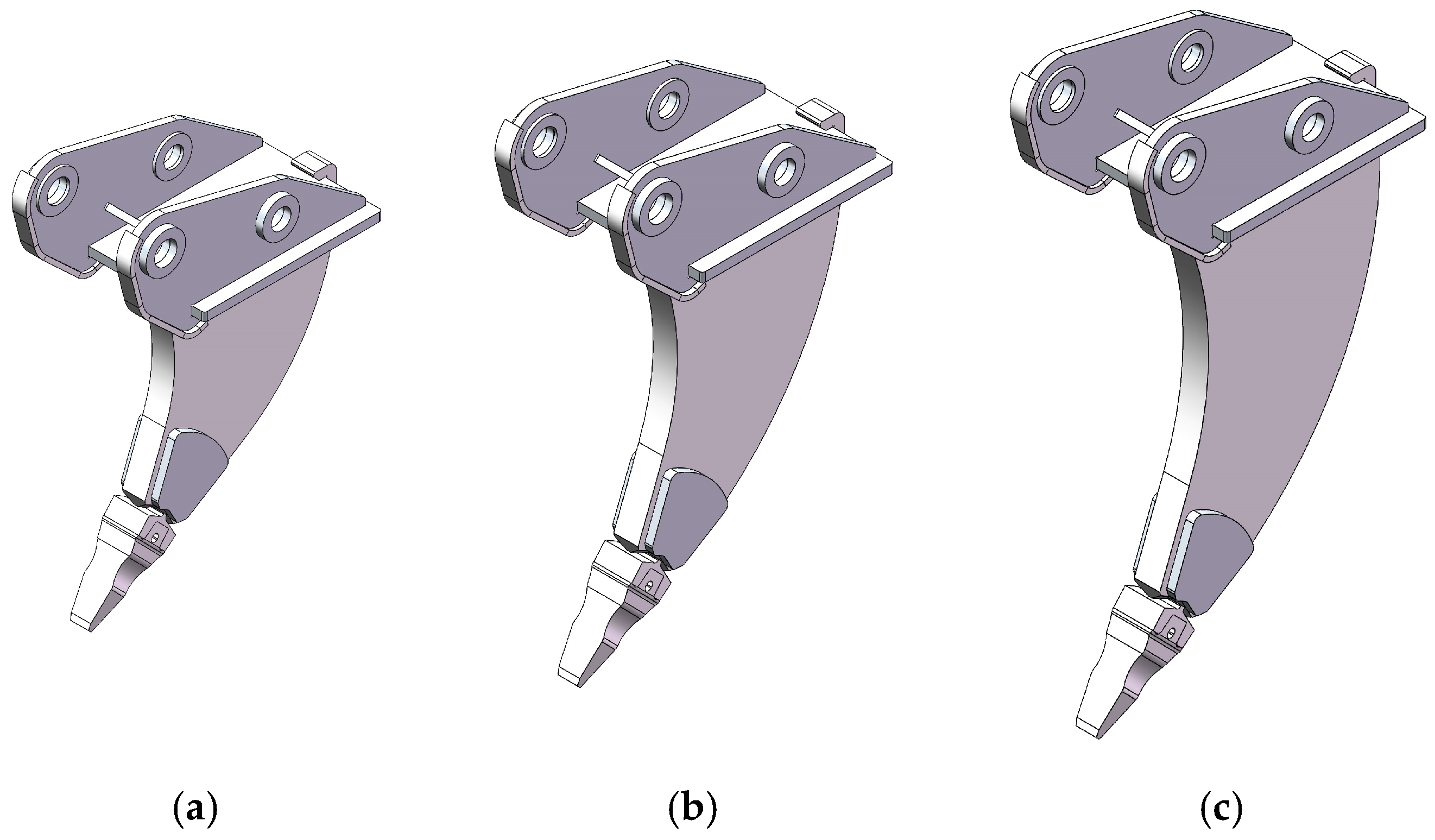 (a)

(b)

(c)