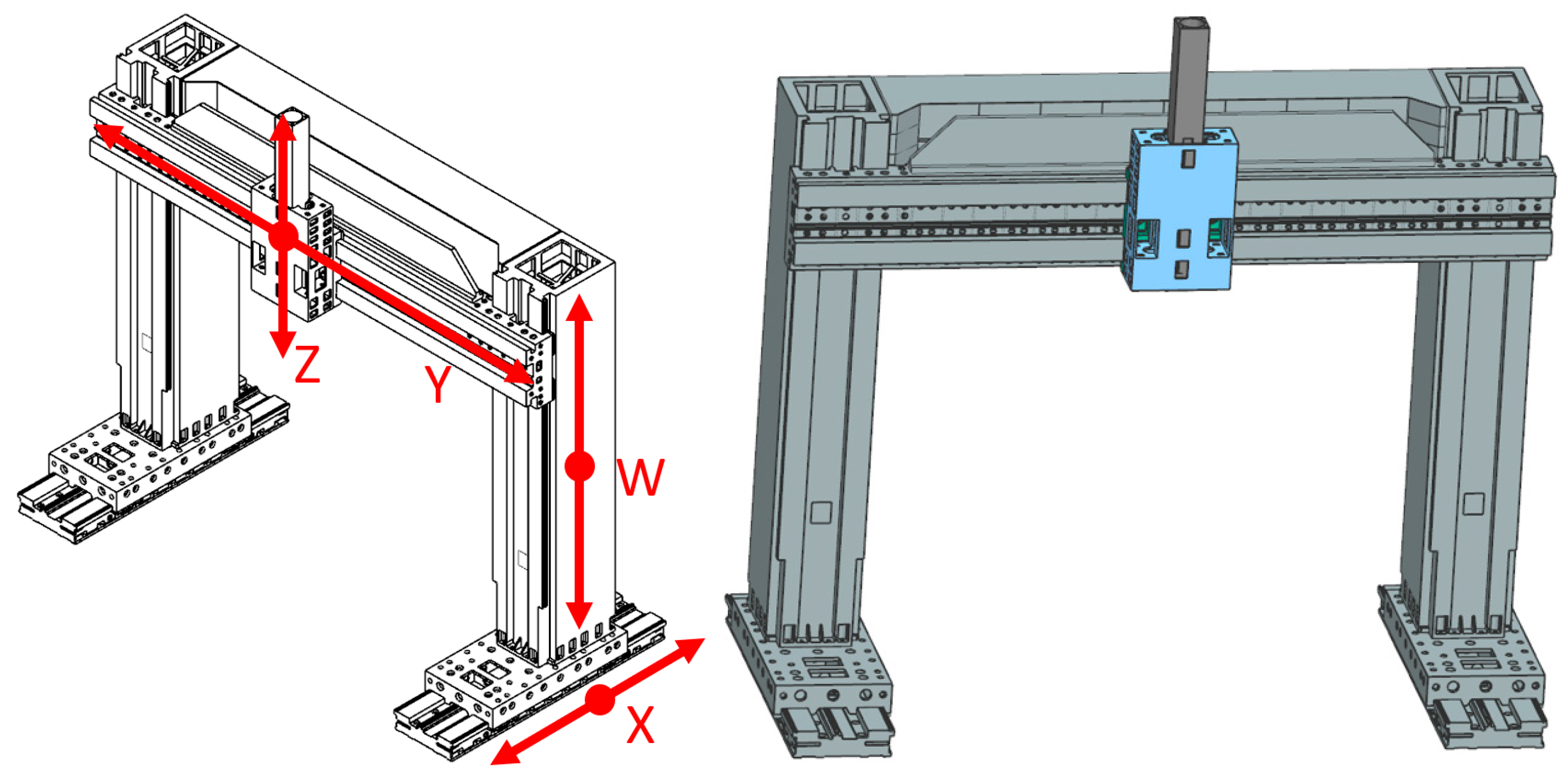 Z
Y
W
X