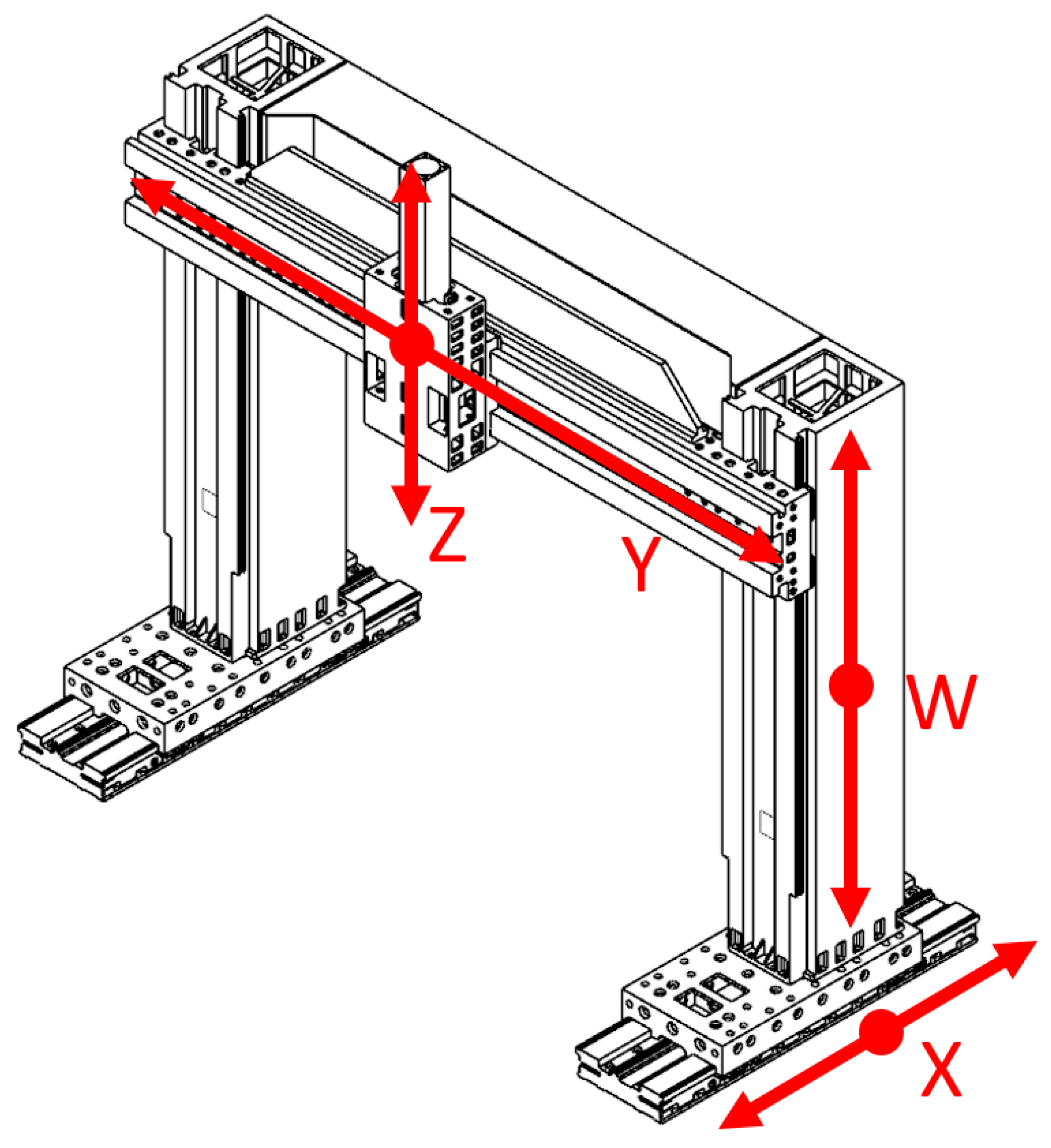 Z
Y
W
X