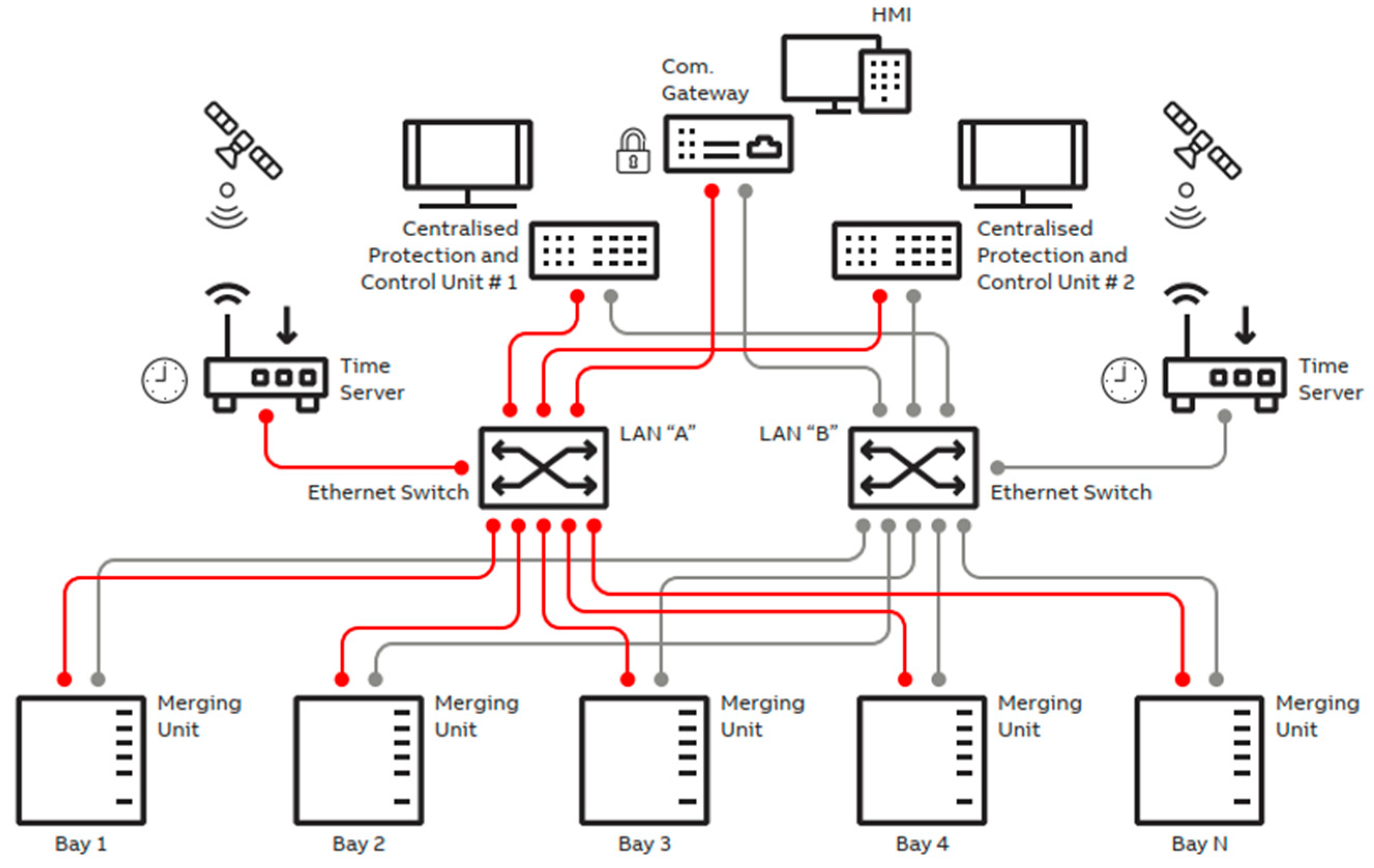 HMI

Com. Gateway

Centralised Protection and Control Unit # 1

Centralised Protection and Control Unit # 2

Time Server

Time Server

LAN “A”

LAN “B”

Ethernet Switch

Ethernet Switch

Merging Unit

Merging Unit

Merging Unit

Merging Unit

Merging Unit

Bay 1

Bay 2

Bay 3

Bay 4

Bay N