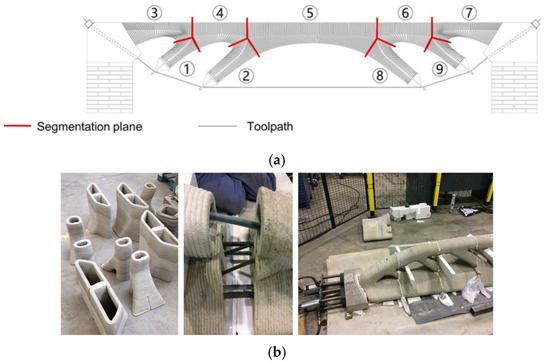 ③ ④ ⑤ ⑥ ⑦

① ② ⑧ ⑨

Segmentation plane

Toolpath

(a)

(b)