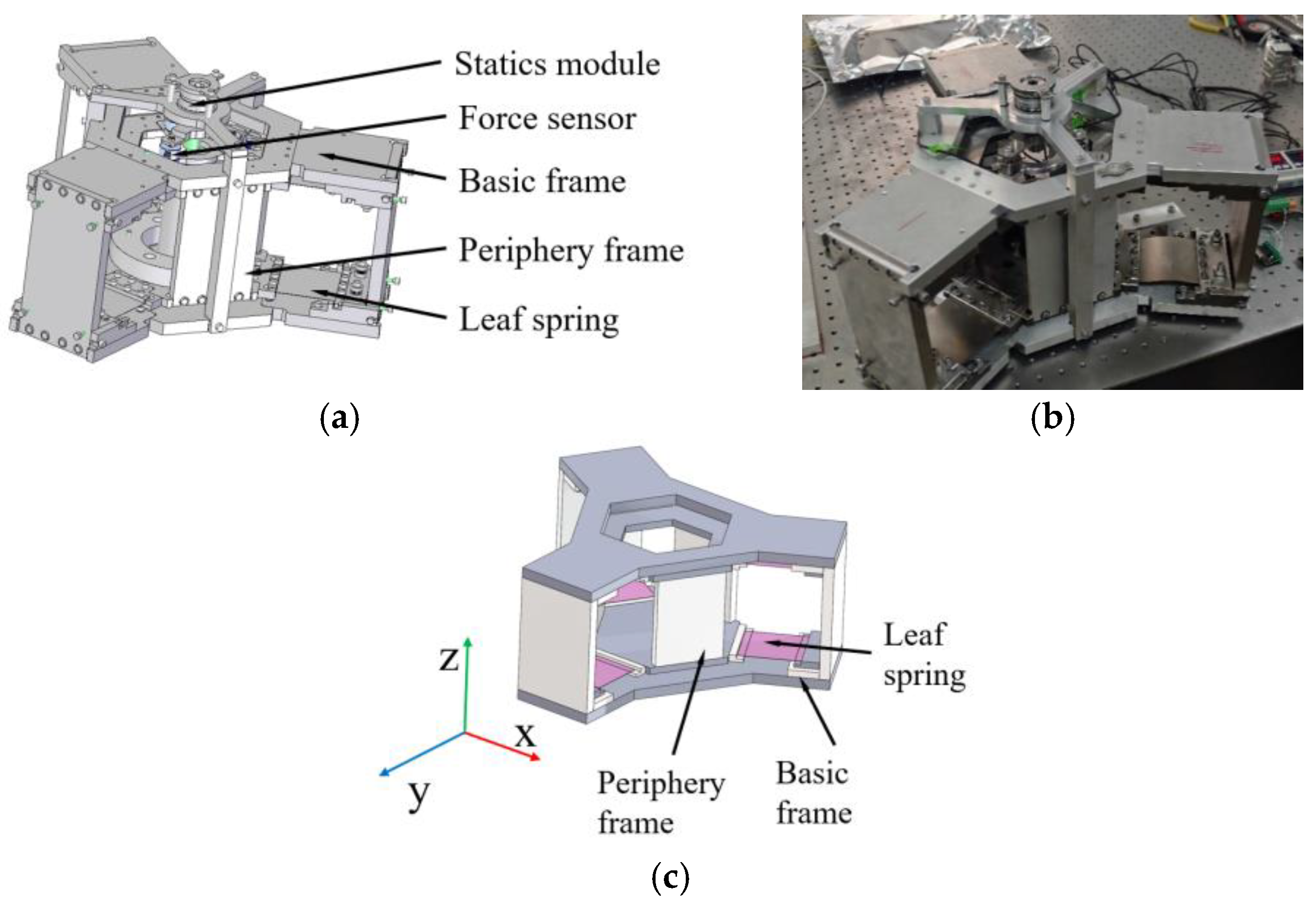 Statics module
Force sensor
Basic frame
Periphery frame
Leaf spring

(a)

(b)

z
x
y

Leaf spring
Periphery frame
Basic frame

(c)