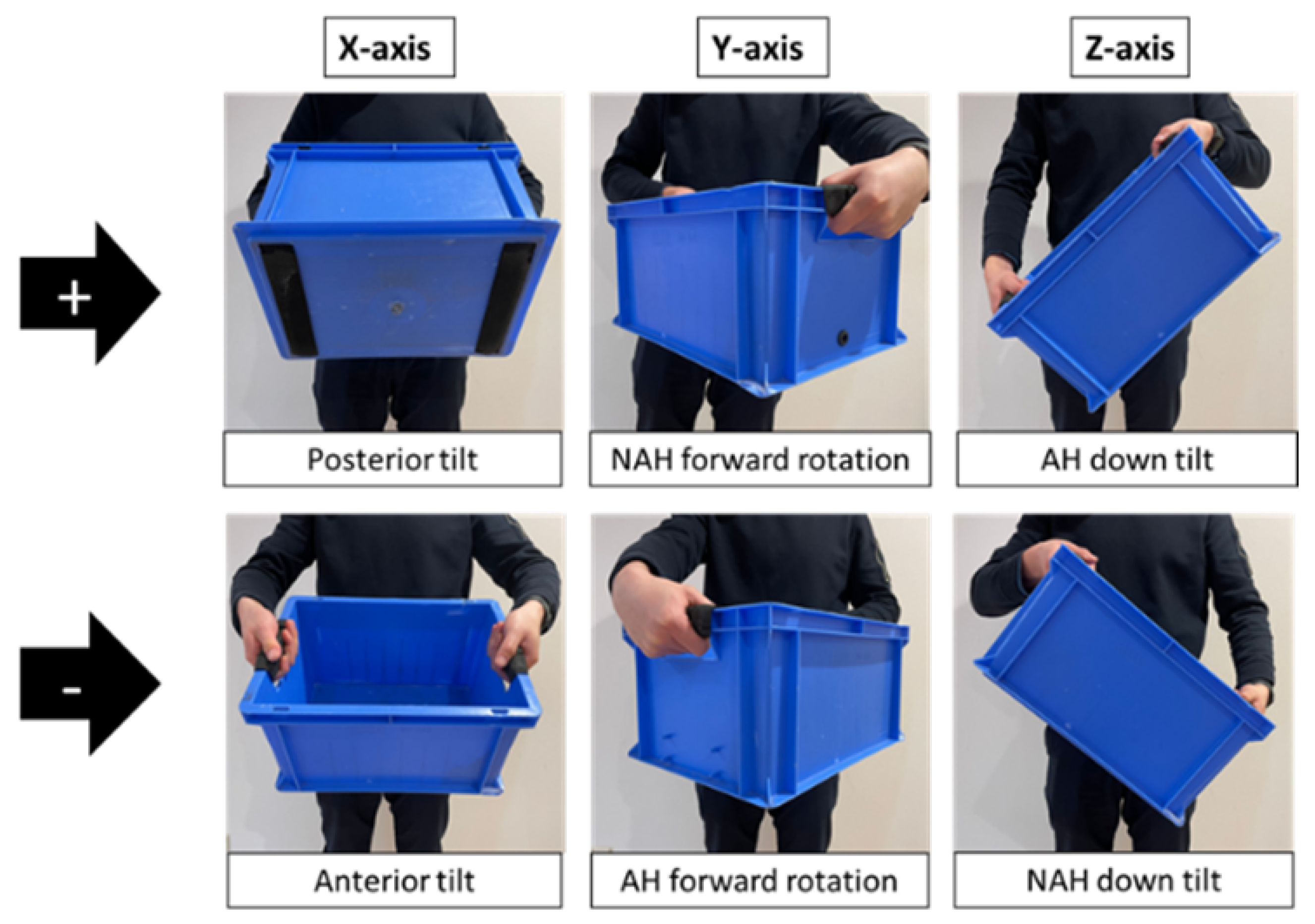 X-axis

Y-axis

Z-axis

+

Posterior tilt

NAH forward rotation

AH down tilt

-

Anterior tilt

AH forward rotation

NAH down tilt