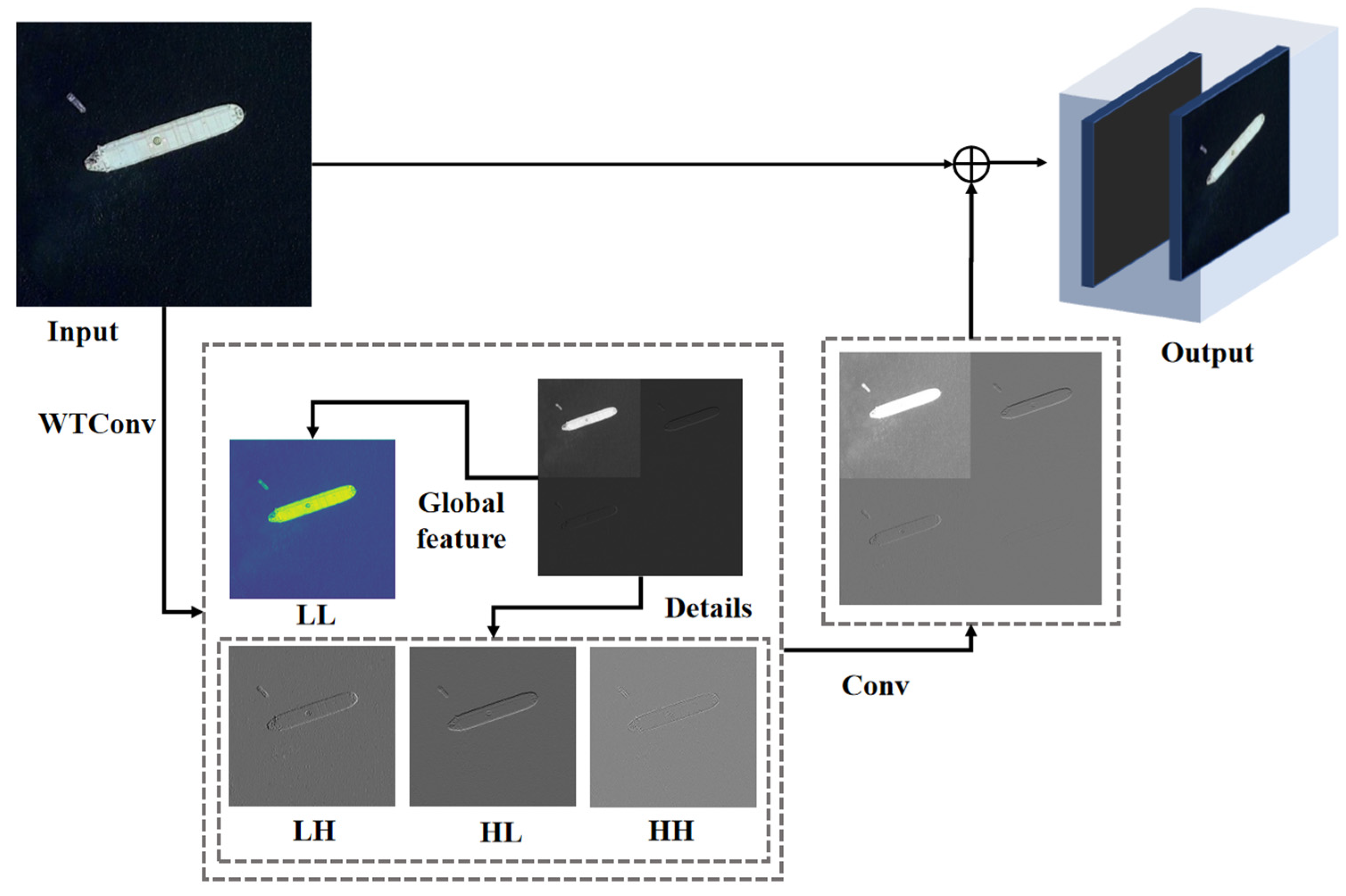 Input

Output

WTConv

Global feature

LL

Details

LH

HL

HH

Conv